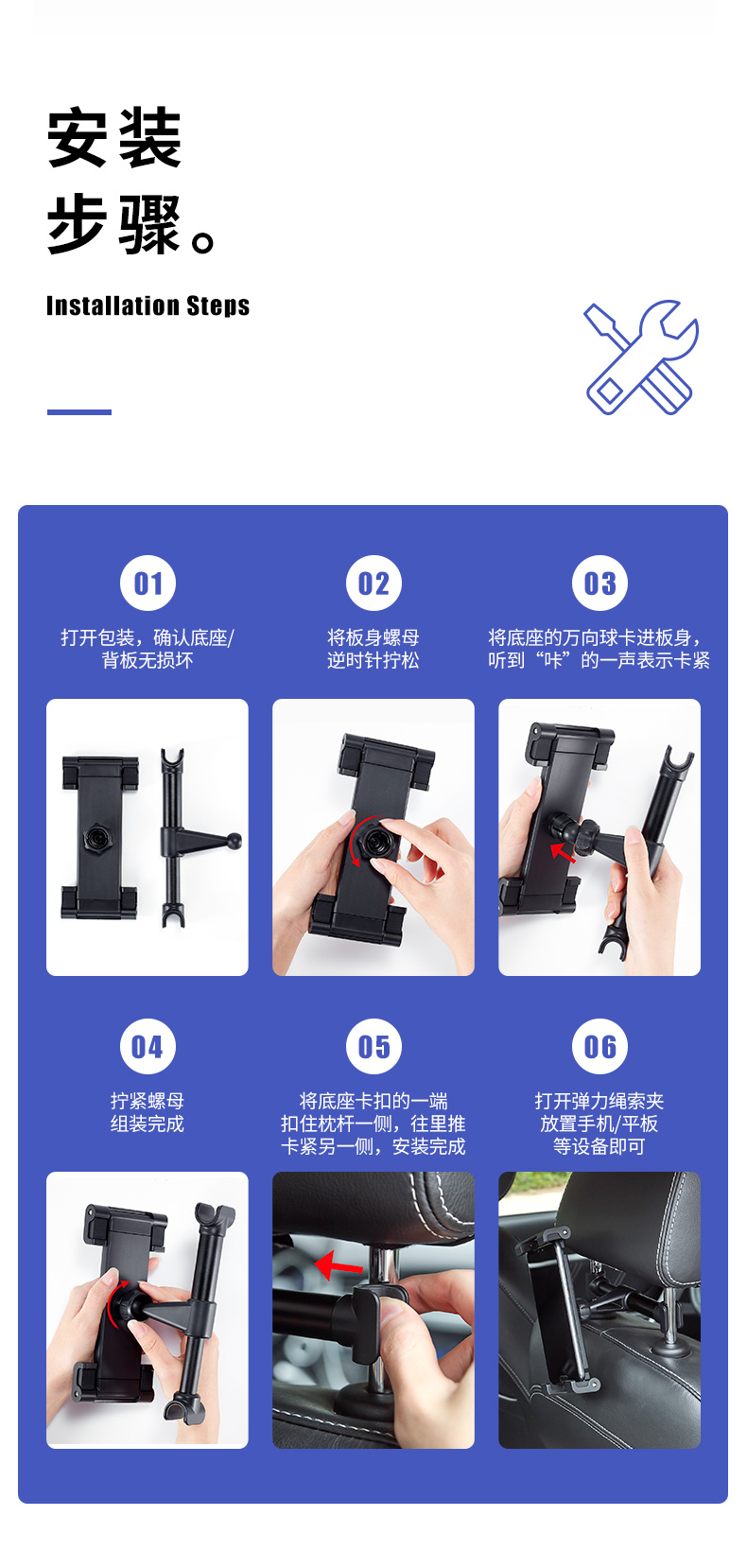 安装
步骤。

Installation Steps

01
打开包装，确认底座/背板无损坏

02
将板身螺母逆时针拧松

03
将底座的万向球卡进板身，听到“咔”的一声表示卡紧

04
拧紧螺母组装完成

05
将底座卡扣的一端扣住枕杆一侧，往里推卡紧另一侧，安装完成

06
打开弹力绳索夹放置手机/平板等设备即可