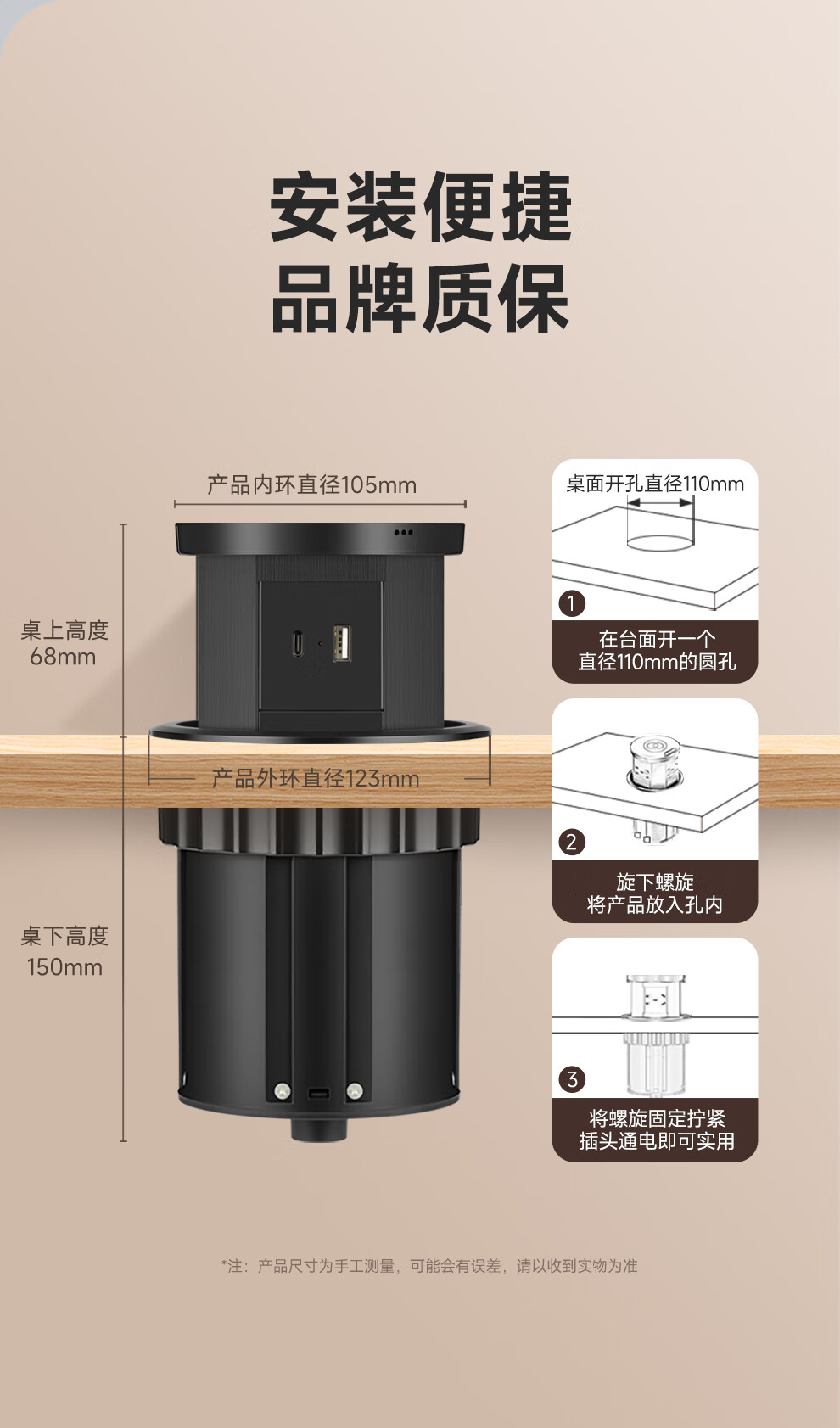 安装便捷
品牌质保

产品内环直径105mm

桌上高度
68mm

产品外环直径123mm

桌下高度
150mm

桌面开孔直径110mm

1
在台面开一个
直径110mm的圆孔

2
旋下螺旋
将产品放入孔内

3
将螺旋固定拧紧
插头通电即可实用

*注：产品尺寸为手工测量，可能会有误差，请以收到实物为准