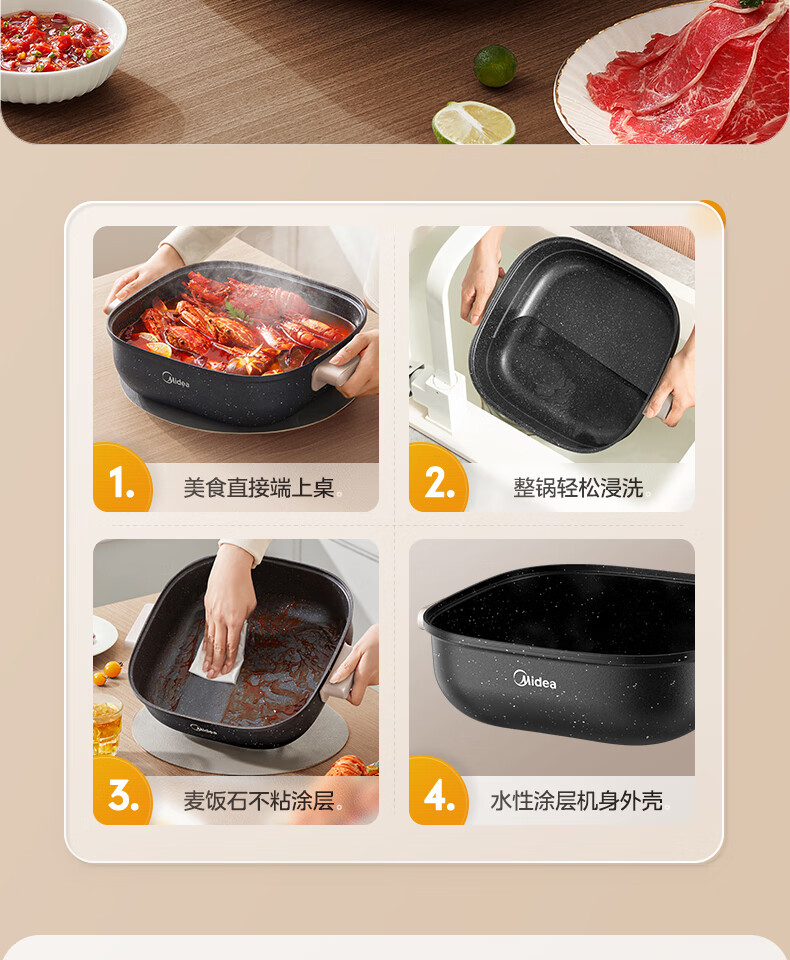 Midea

1. 美食直接端上桌。

2. 整锅轻松浸洗。

Midea

3. 麦饭石不粘涂层。

Midea

4. 水性涂层机身外壳。