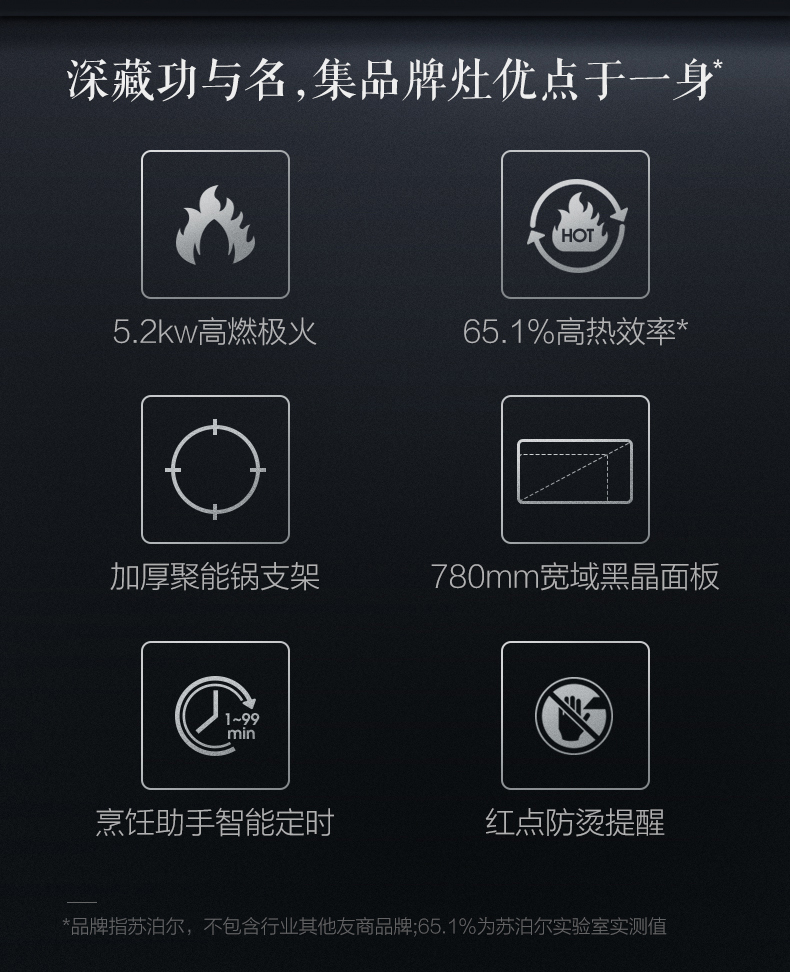 深藏功与名,集品牌灶优点于一身*

HOT

5.2kw高燃极火

65.1%高热效率*

加厚聚能锅支架

780mm宽域黑晶面板

1~99
min

烹饪助手智能定时

红点防烫提醒

*品牌指苏泊尔，不包含行业其他友商品牌;65.1%为苏泊尔实验室实测值