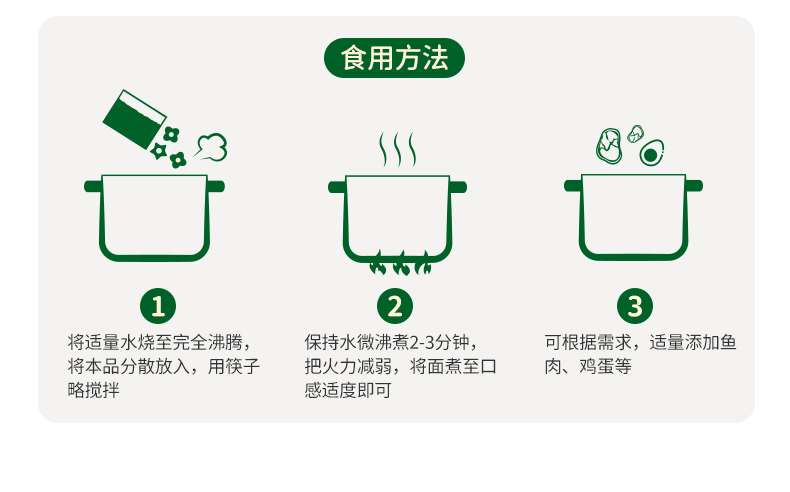 食用方法

1
将适量水烧至完全沸腾，将本品分散放入，用筷子略搅拌

2
保持水微沸煮2-3分钟，把火力减弱，将面煮至口感适度即可

3
可根据需求，适量添加鱼肉、鸡蛋等