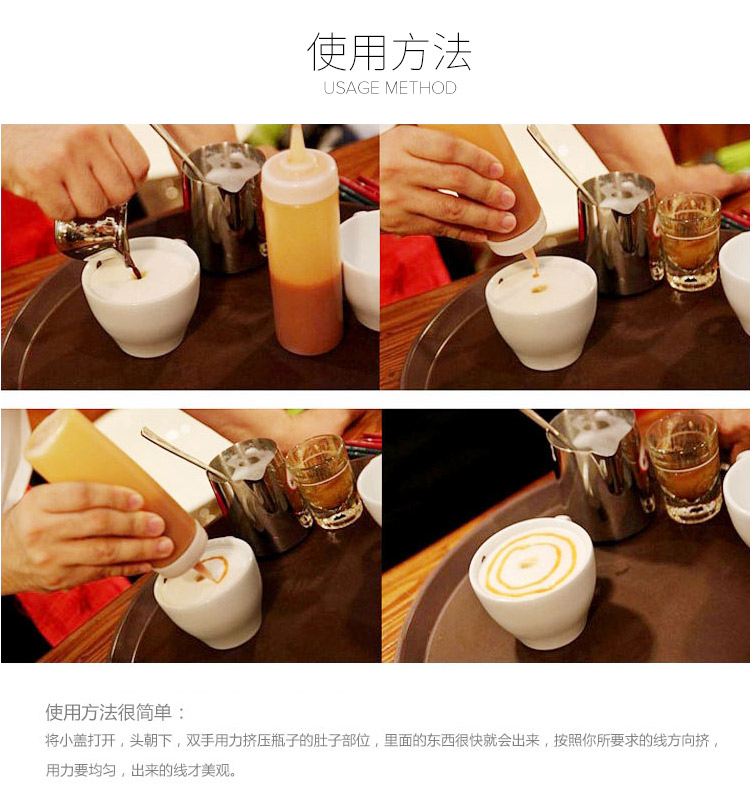 使用方法
USAGE METHOD

使用方法很简单：
将小盖打开，头朝下，双手用力挤压瓶子的肚子部位，里面的东西很快就会出来，按照你所要求的线方向挤，用力要均匀，出来的线才美观。