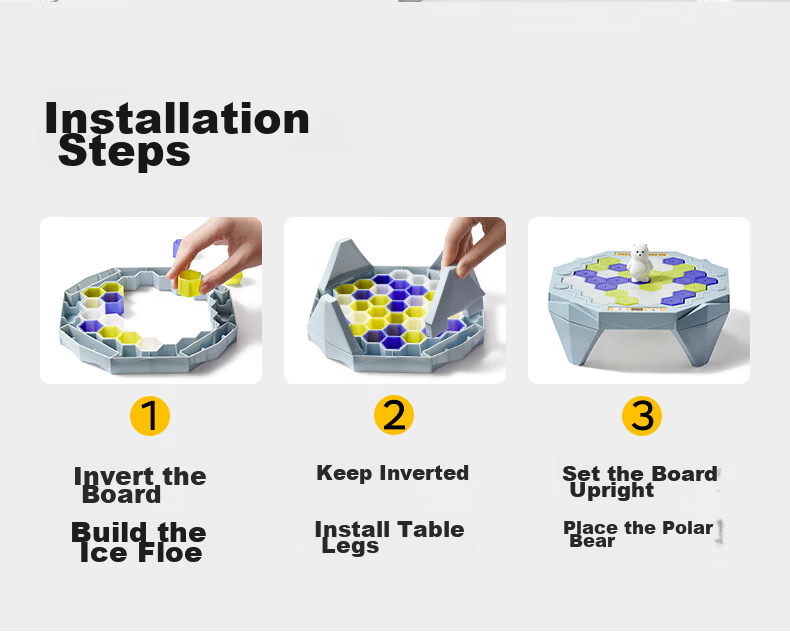 Installation Steps

1

Invert the Board

Build the Ice Floe

2

Keep Inverted

Install Table Legs

3

Set the Board Upright

Place the Polar Bear