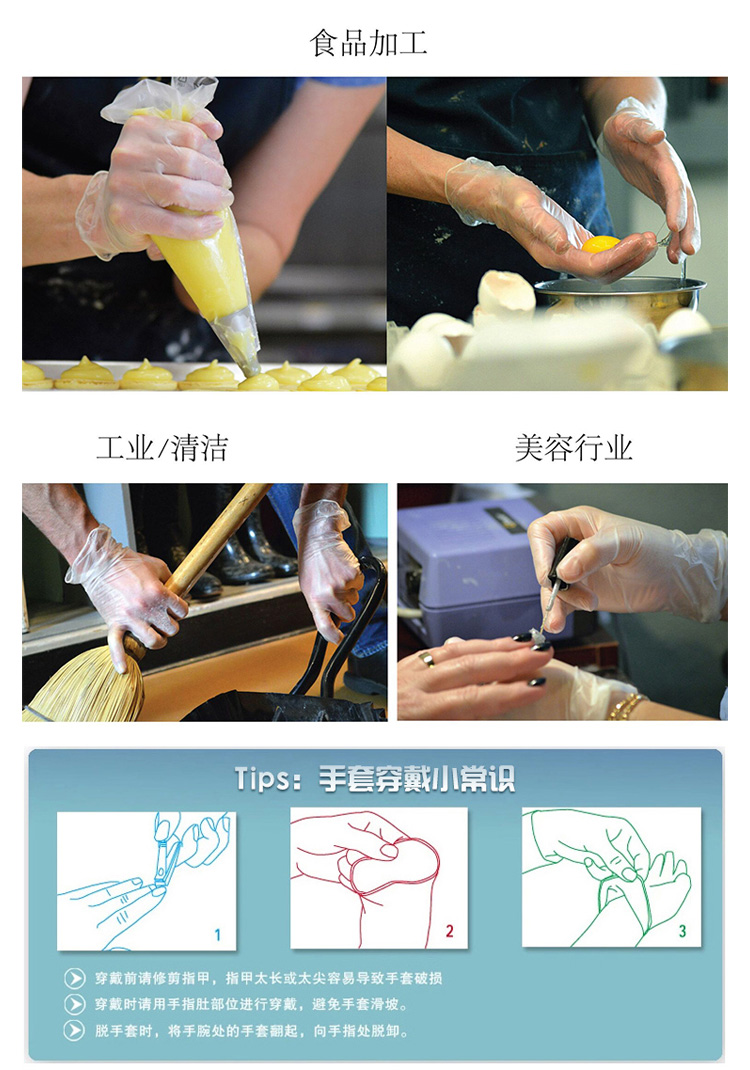 食品加工

工业/清洁

美容行业

Tips：手套穿戴小常识

1

2

3

穿戴前请修剪指甲，指甲太长或太尖容易导致手套破损

穿戴时请用手指肚部位进行穿戴，避免手套滑坡。

脱手套时，将手腕处的手套翻起，向手指处脱卸。