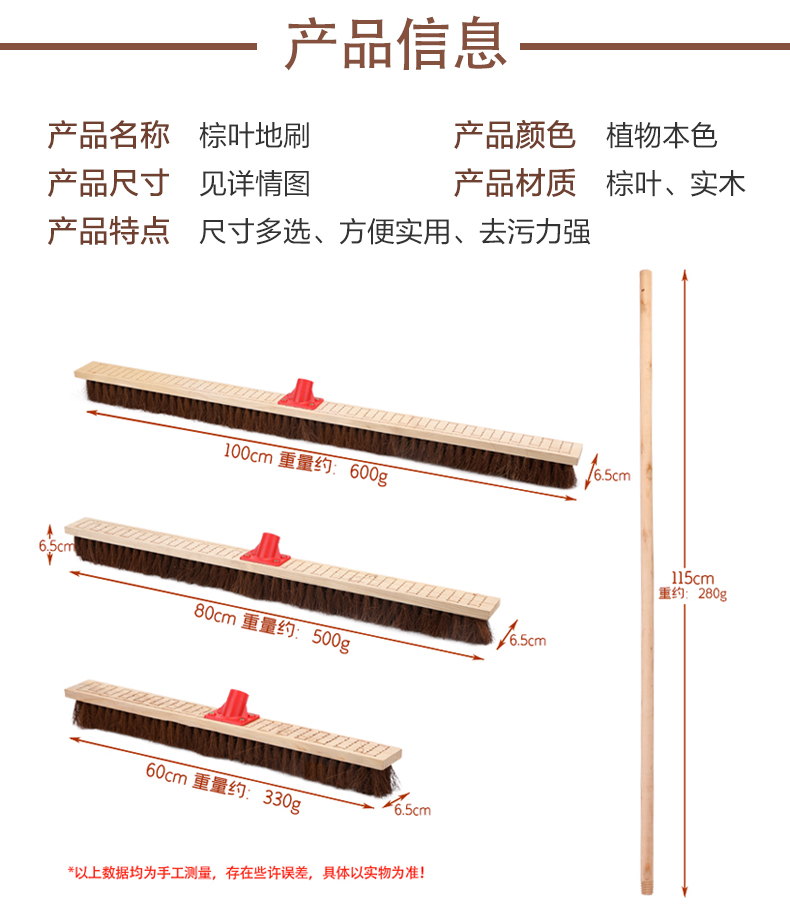 产品信息

产品名称 棕叶地刷
产品颜色 植物本色
产品尺寸 见详情图
产品材质 棕叶、实木
产品特点 尺寸多选、方便实用、去污力强

100cm 重量约：600g
6.5cm

6.5cm
80cm 重量约：500g
6.5cm

60cm 重量约：330g
6.5cm

115cm
重约：280g

*以上数据均为手工测量，存在些许误差，具体以实物为准！