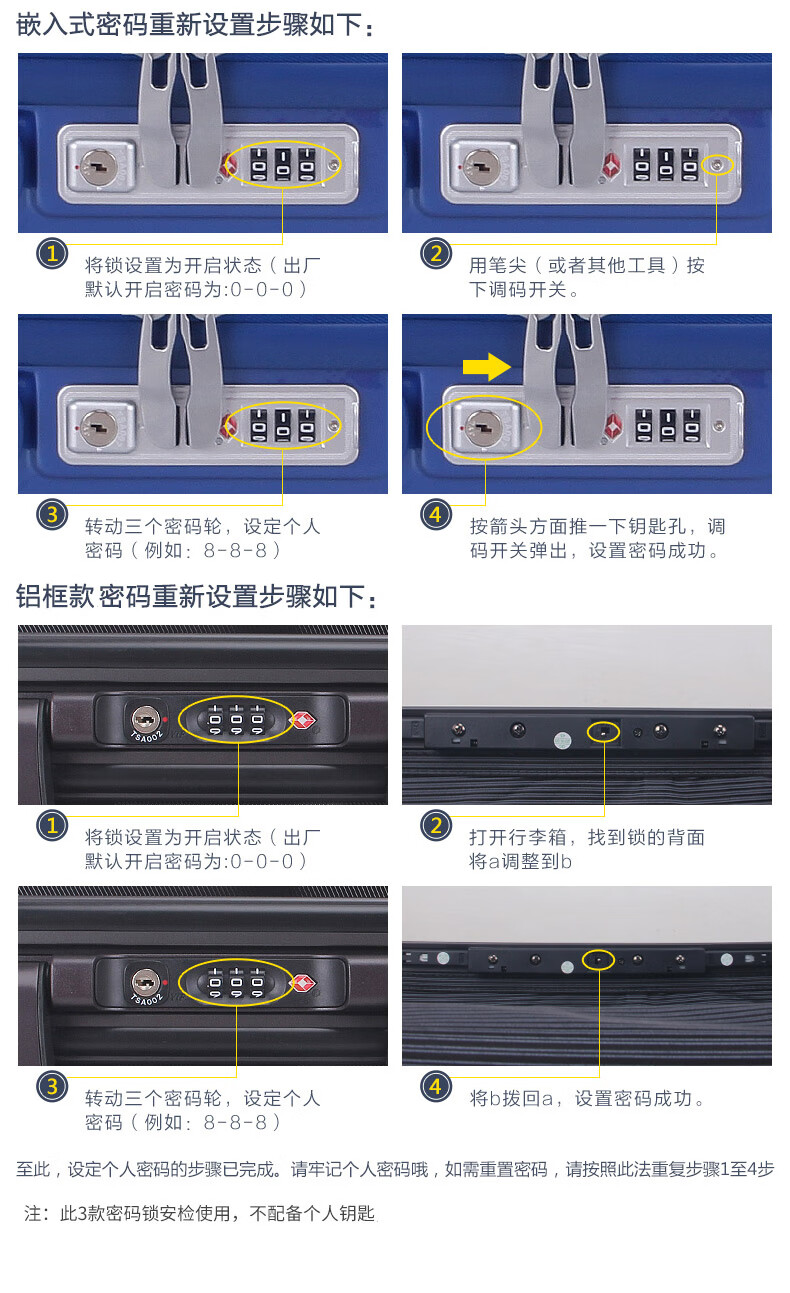 嵌入式密码重新设置步骤如下：

1 将锁设置为开启状态（出厂默认开启密码为:0-0-0）

2 用笔尖（或者其他工具）按下调码开关。

3 转动三个密码轮，设定个人密码（例如：8-8-8）

4 按箭头方面推一下钥匙孔，调码开关弹出，设置密码成功。

铝框款 密码重新设置步骤如下：

TSA002

1 将锁设置为开启状态（出厂默认开启密码为:0-0-0）

2 打开行李箱，找到锁的背面将a调整到b

TSA002

3 转动三个密码轮，设定个人密码（例如：8-8-8）

4 将b拨回a，设置密码成功。

至此，设定个人密码的步骤已完成。请牢记个人密码哦，如需重置密码，请按照此法重复步骤1至4步

注：此3款密码锁安检使用，不配备个人钥匙