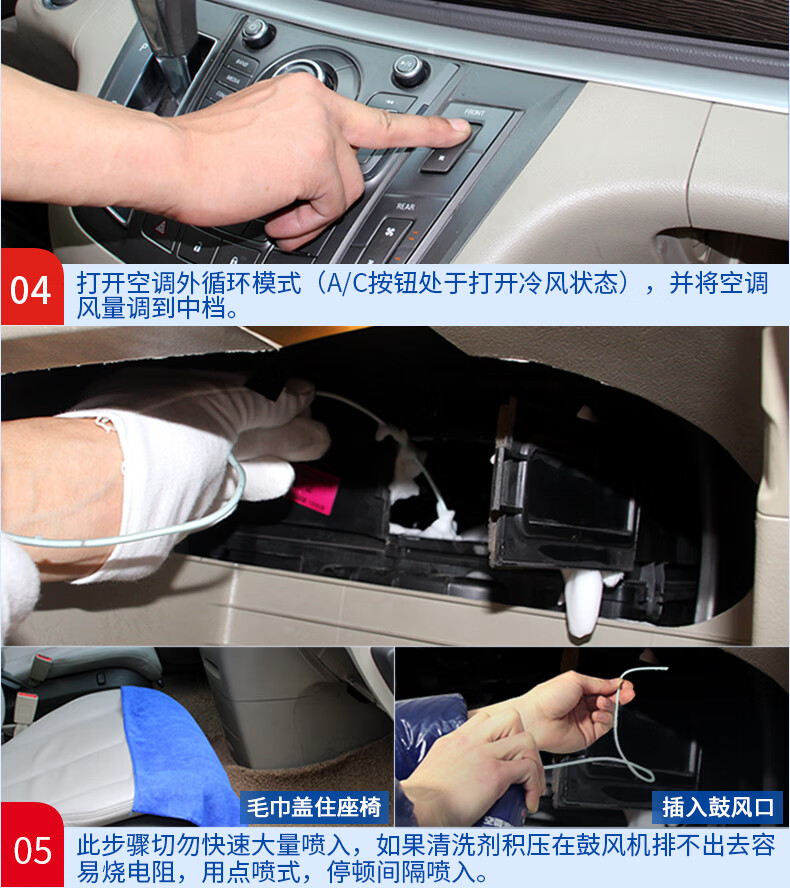 FRONT
REAR

04 打开空调外循环模式（A/C按钮处于打开冷风状态），并将空调风量调到中档。

毛巾盖住座椅
插入鼓风口

05 此步骤切勿快速大量喷入，如果清洗剂积压在鼓风机排不出去容易烧电阻，用点喷式，停顿间隔喷入。