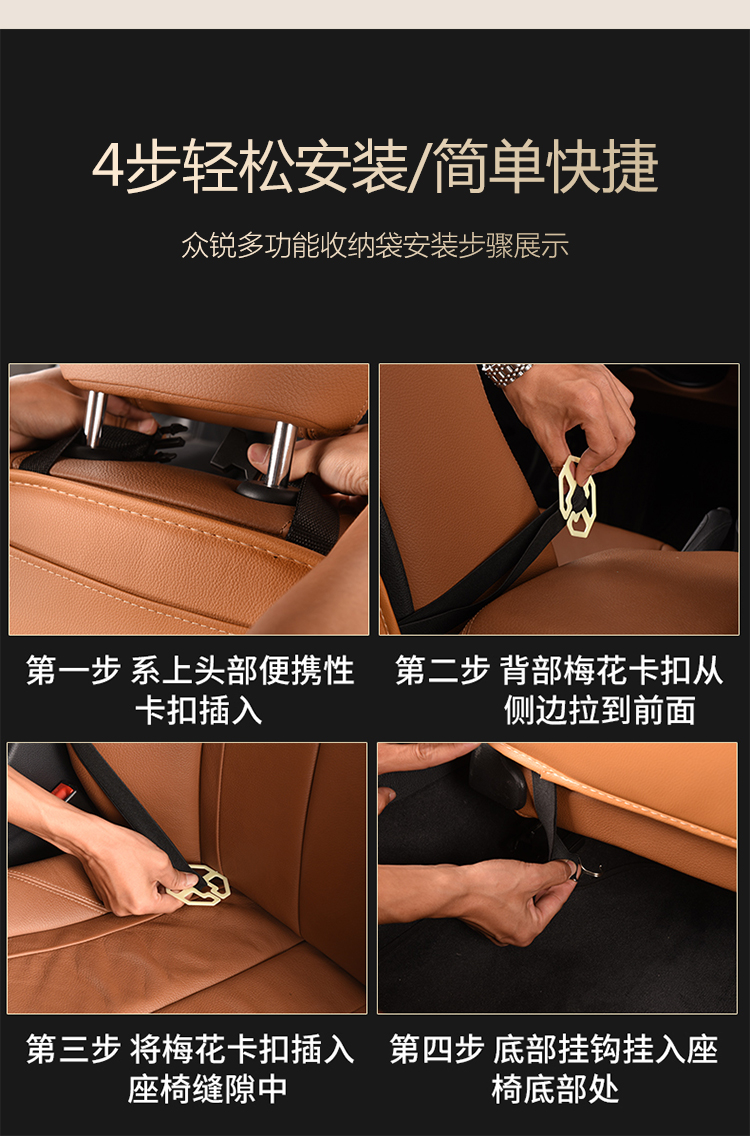 4步轻松安装/简单快捷

众锐多功能收纳袋安装步骤展示

第一步 系上头部便携性卡扣插入

第二步 背部梅花卡扣从侧边拉到前面

第三步 将梅花卡扣插入座椅缝隙中

第四步 底部挂钩挂入座椅底部处