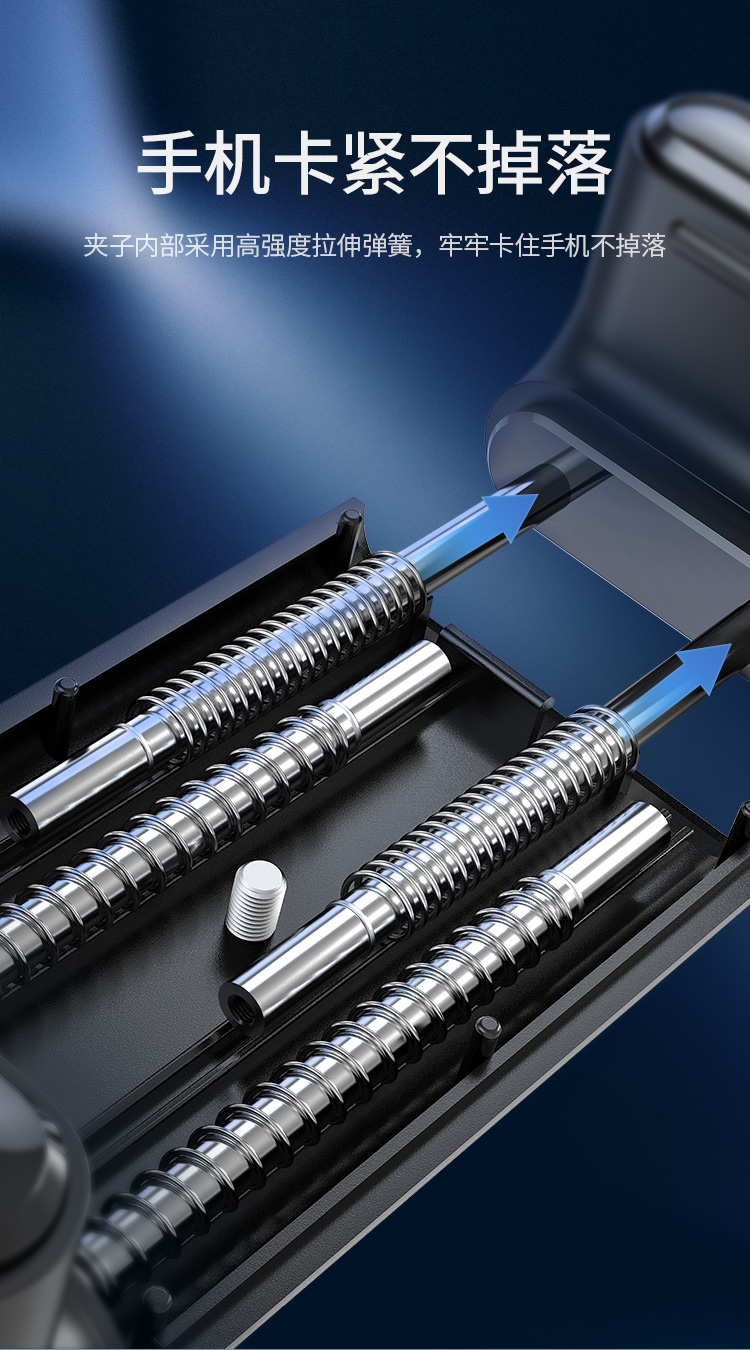 手机卡紧不掉落

夹子内部采用高强度拉伸弹簧，牢牢卡住手机不掉落