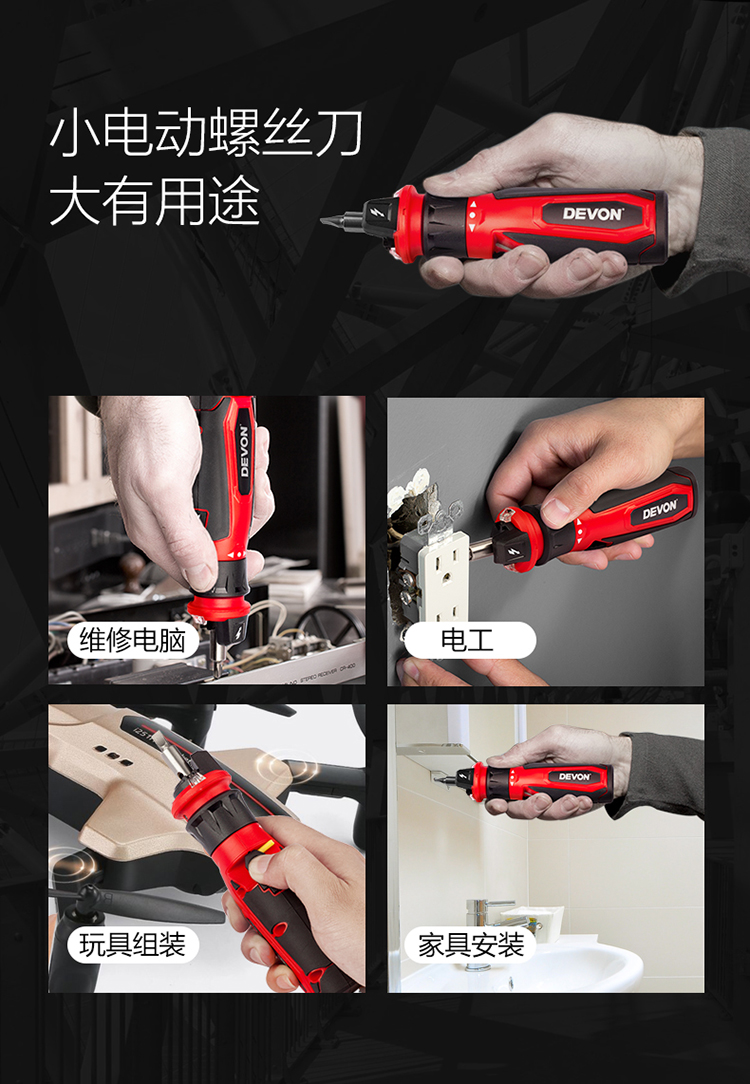 小电动螺丝刀
大有用途

DEVON

DEVON

维修电脑

DEVON

电工

玩具组装

DEVON

家具安装