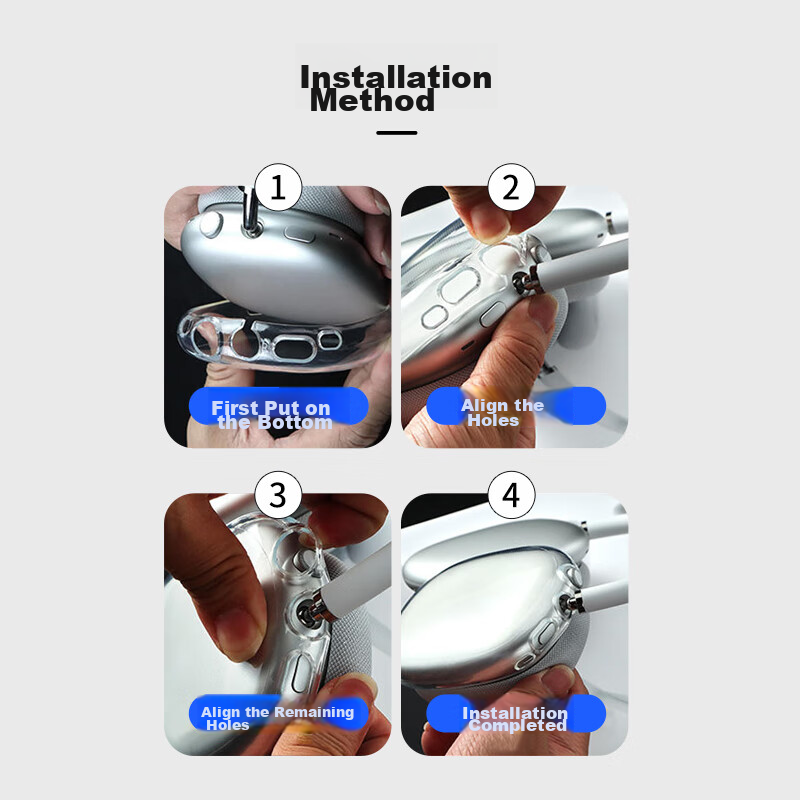 Installation Method

1

First Put on the Bottom

2

Align the Holes

3

Align the Remaining Holes

4

Installation Completed