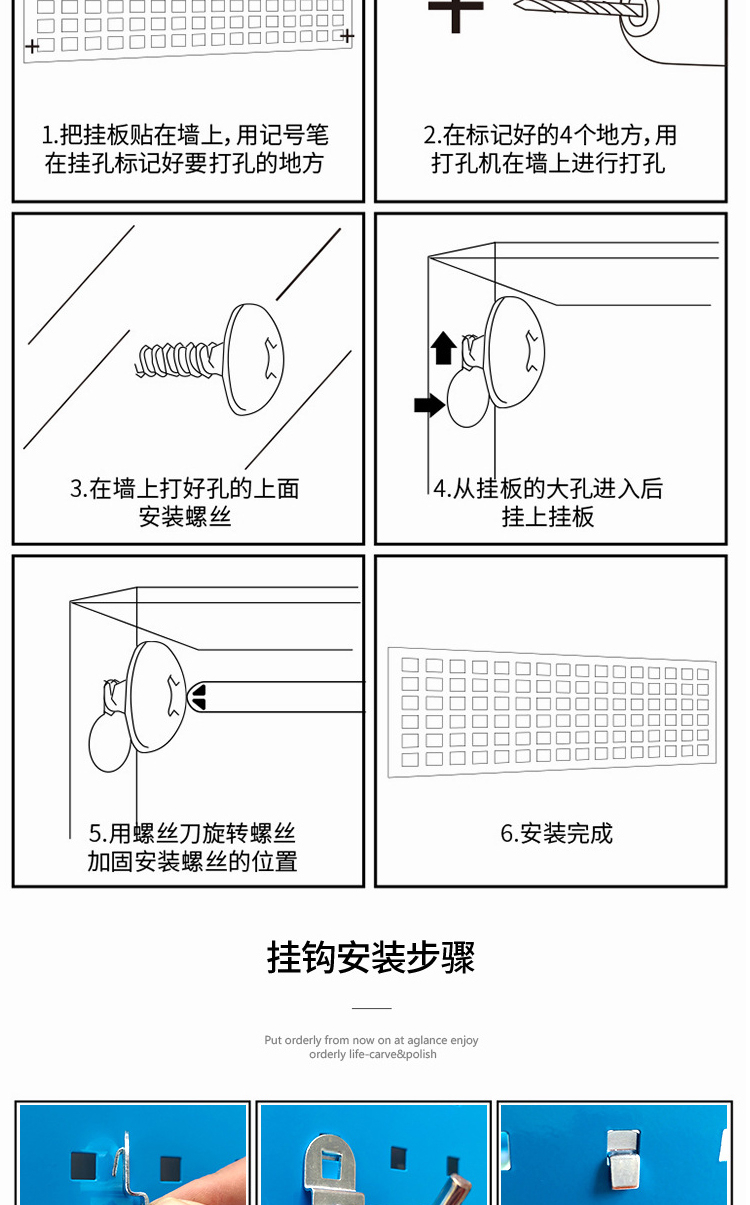 1.把挂板贴在墙上，用记号笔在挂孔标记好要打孔的地方

2.在标记好的4个地方，用打孔机在墙上进行打孔

3.在墙上打好孔的上面安装螺丝

4.从挂板的大孔进入后挂上挂板

5.用螺丝刀旋转螺丝加固安装螺丝的位置

6.安装完成

挂钩安装步骤

Put orderly from now on at aglance enjoy orderly life-carve&polish