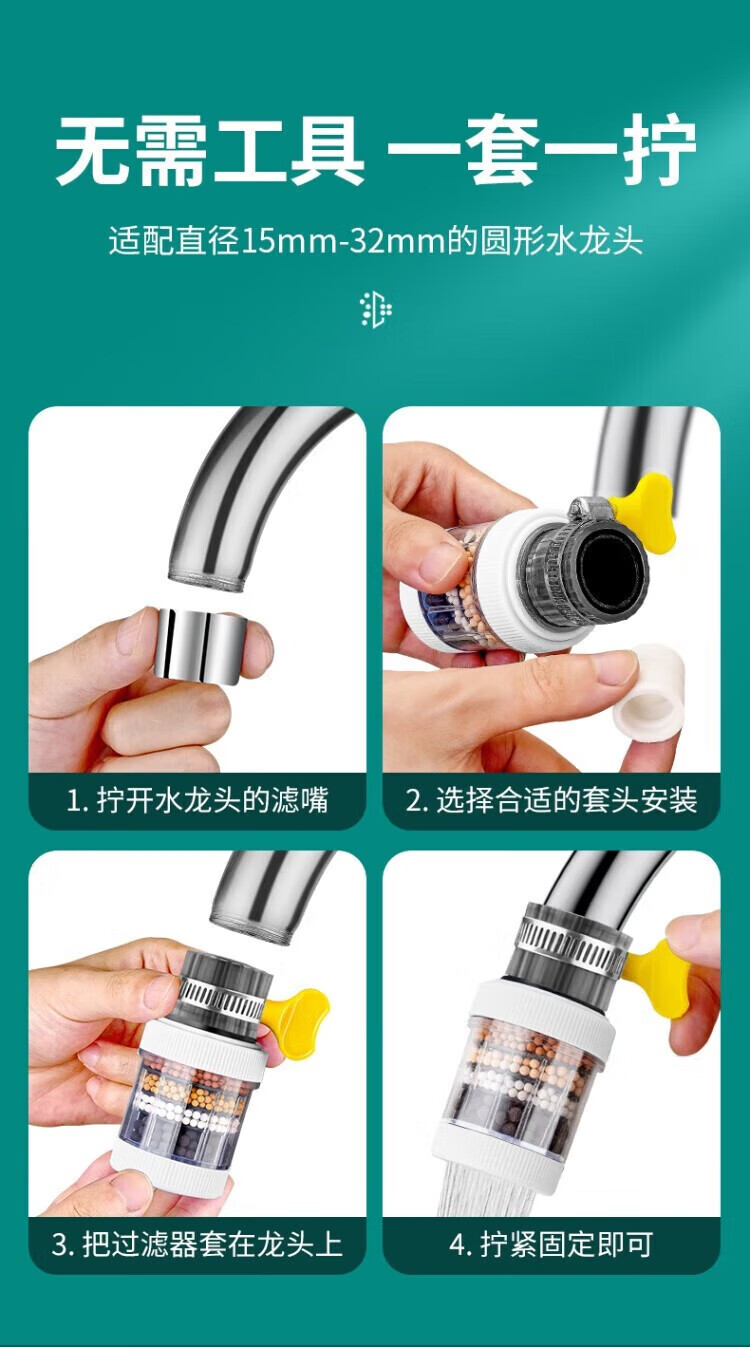 无需工具 一套一拧

适配直径15mm-32mm的圆形水龙头

1. 拧开水龙头的滤嘴

2. 选择合适的套头安装

3. 把过滤器套在龙头上

4. 拧紧固定即可