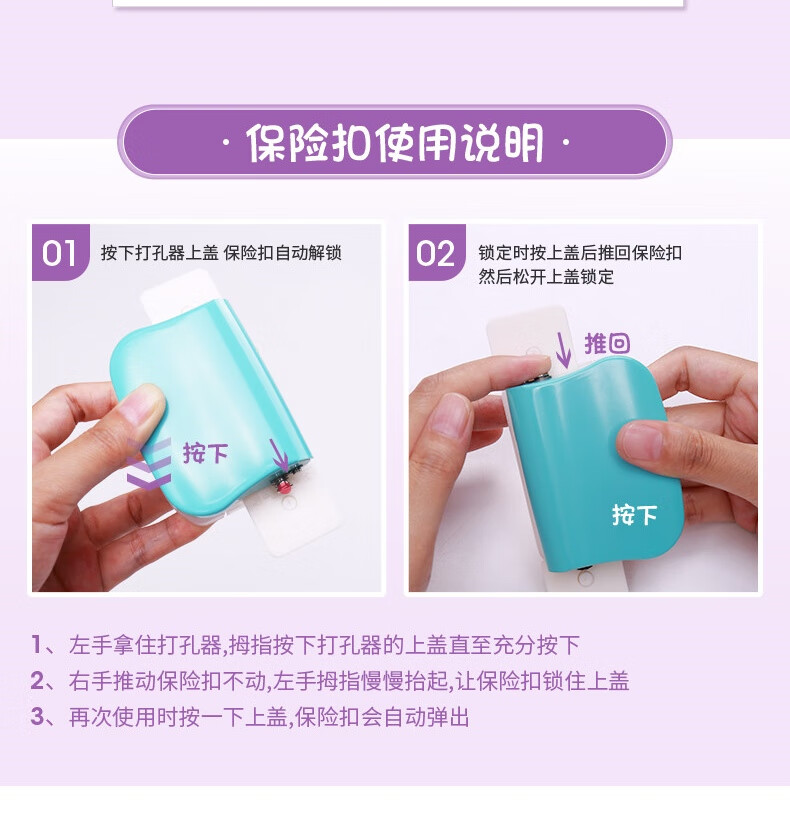 · 保险扣使用说明 ·

01 按下打孔器上盖 保险扣自动解锁

按下

02 锁定时按上盖后推回保险扣 然后松开上盖锁定

推回

按下

1、左手拿住打孔器,拇指按下打孔器的上盖直至充分按下

2、右手推动保险扣不动,左手拇指慢慢抬起,让保险扣锁住上盖

3、再次使用时按一下上盖,保险扣会自动弹出