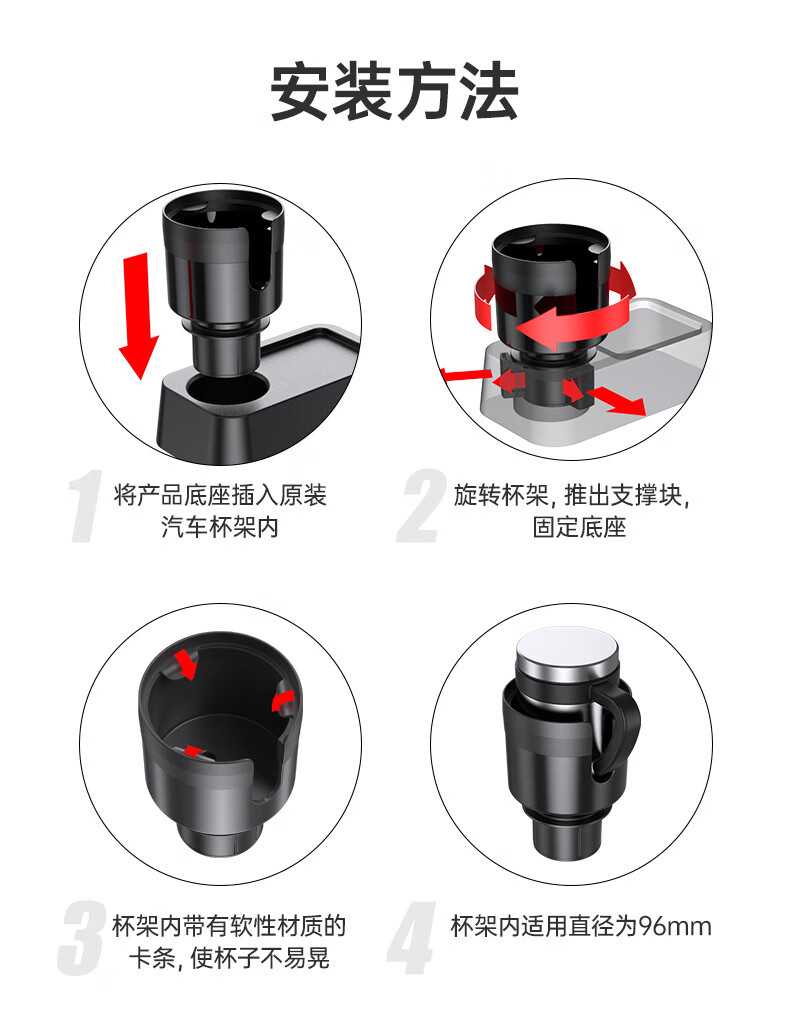 安装方法

1 将产品底座插入原装汽车杯架内

2 旋转杯架, 推出支撑块, 固定底座

3 杯架内带有软性材质的卡条, 使杯子不易晃

4 杯架内适用直径为96mm