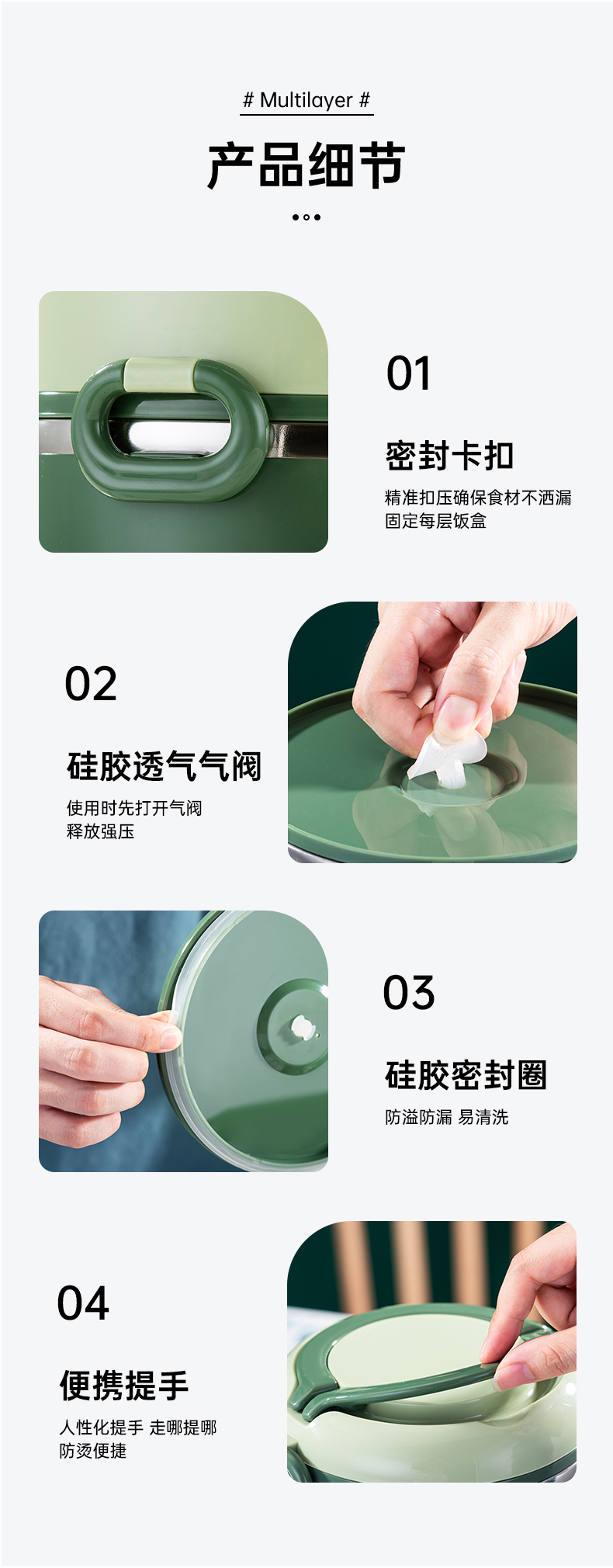 # Multilayer #

产品细节

01

密封卡扣

精准扣压确保食材不洒漏
固定每层饭盒

02

硅胶透气气阀

使用时先打开气阀
释放强压

03

硅胶密封圈

防溢防漏 易清洗

04

便携提手

人性化提手 走哪提哪
防烫便捷