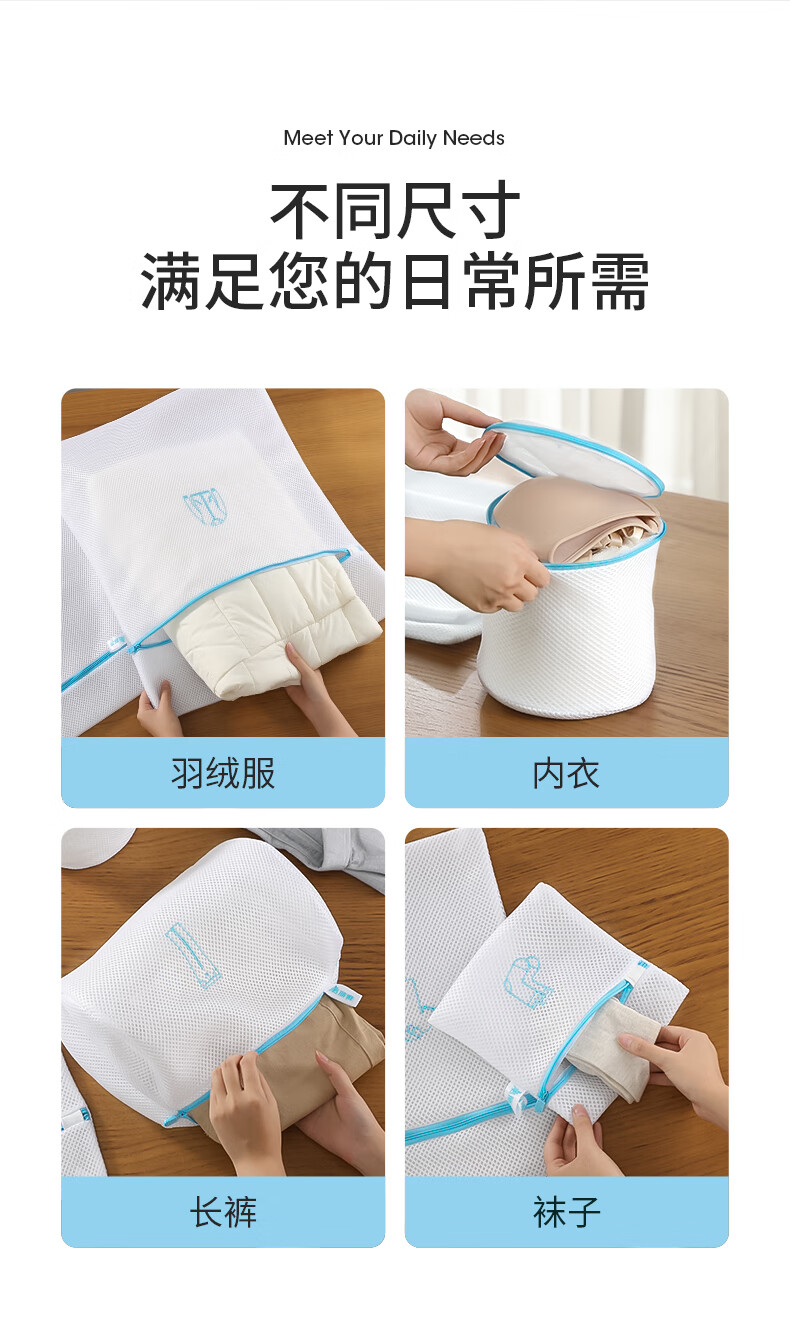 Meet Your Daily Needs

不同尺寸
满足您的日常所需

羽绒服

内衣

长裤

袜子