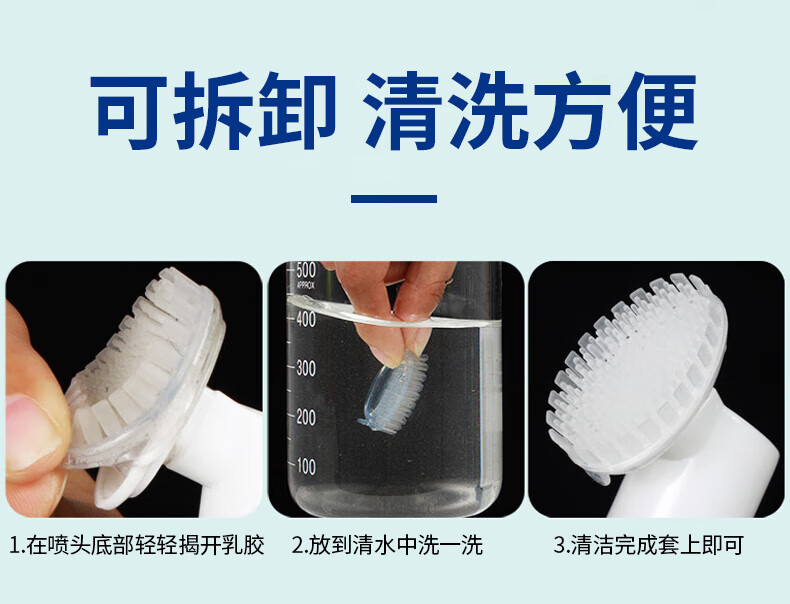 可拆卸 清洗方便

500
APPROX
400
300
200
100

1.在喷头底部轻轻揭开乳胶

2.放到清水中洗一洗

3.清洁完成套上即可