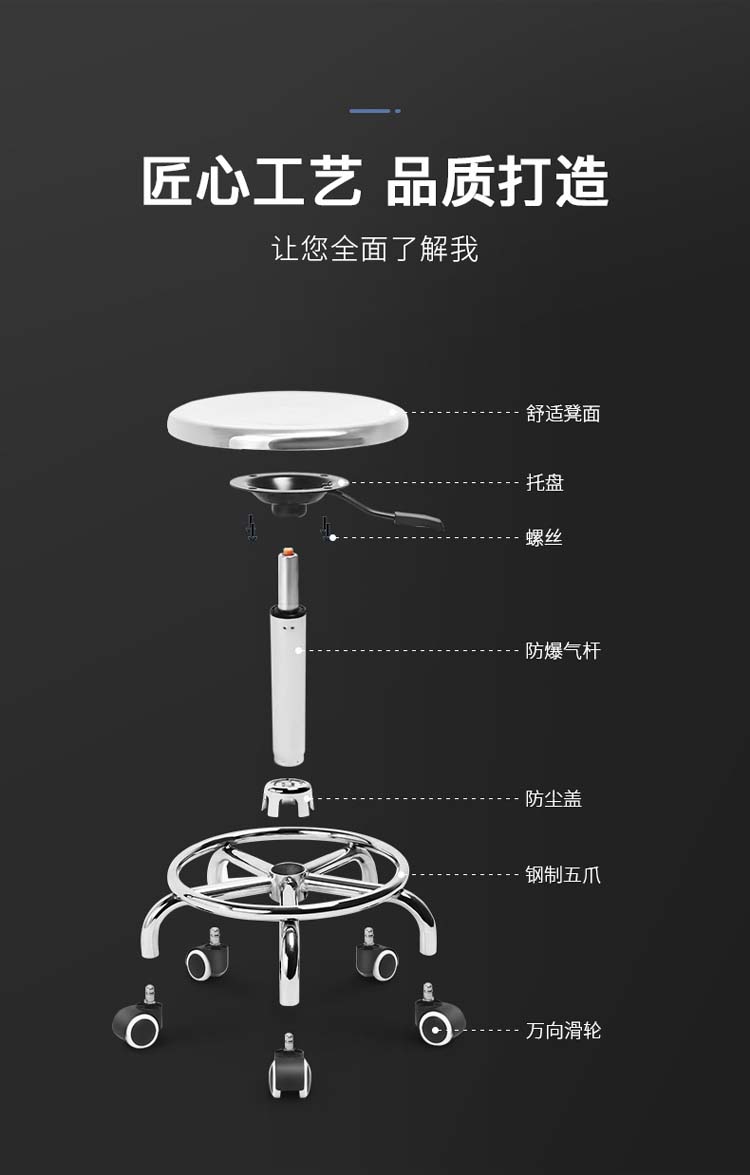 匠心工艺 品质打造

让您全面了解我

舒适凳面

托盘

螺丝

防爆气杆

防尘盖

钢制五爪

万向滑轮