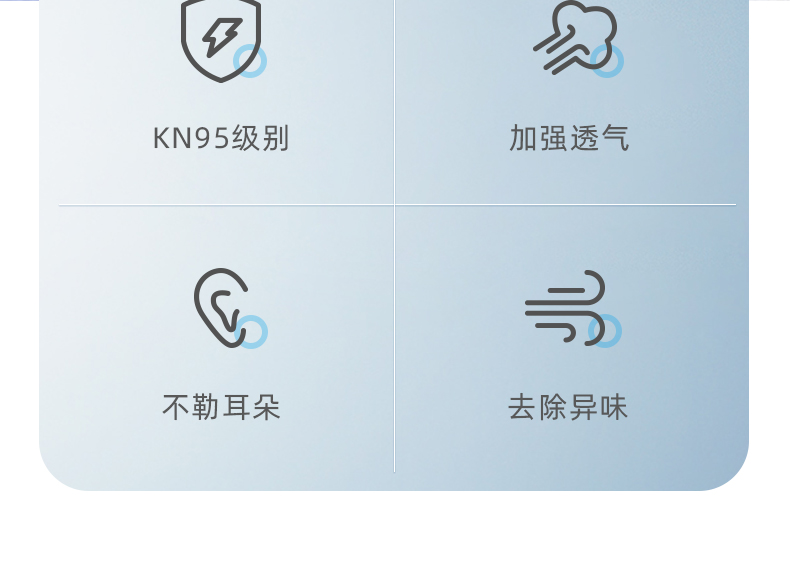 KN95级别

加强透气

不勒耳朵

去除异味