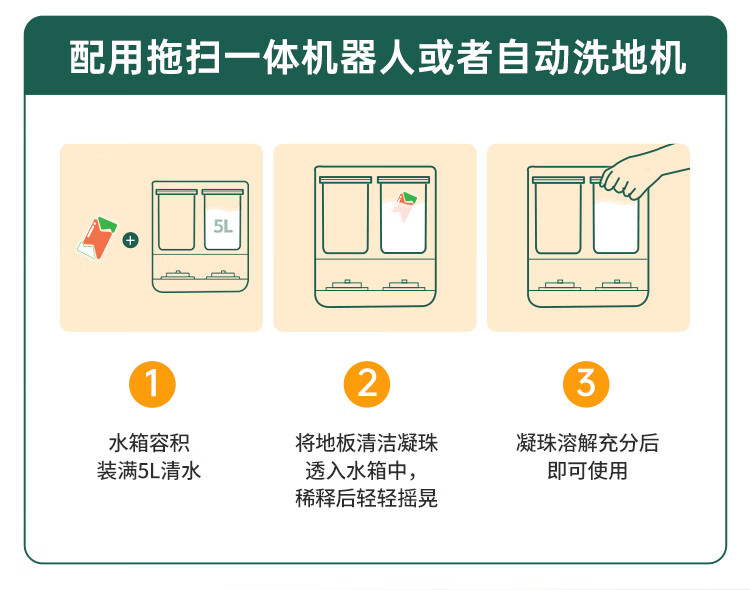 配用拖扫一体机器人或者自动洗地机

5L

1
水箱容积
装满5L清水

2
将地板清洁凝珠
透入水箱中，
稀释后轻轻摇晃

3
凝珠溶解充分后
即可使用