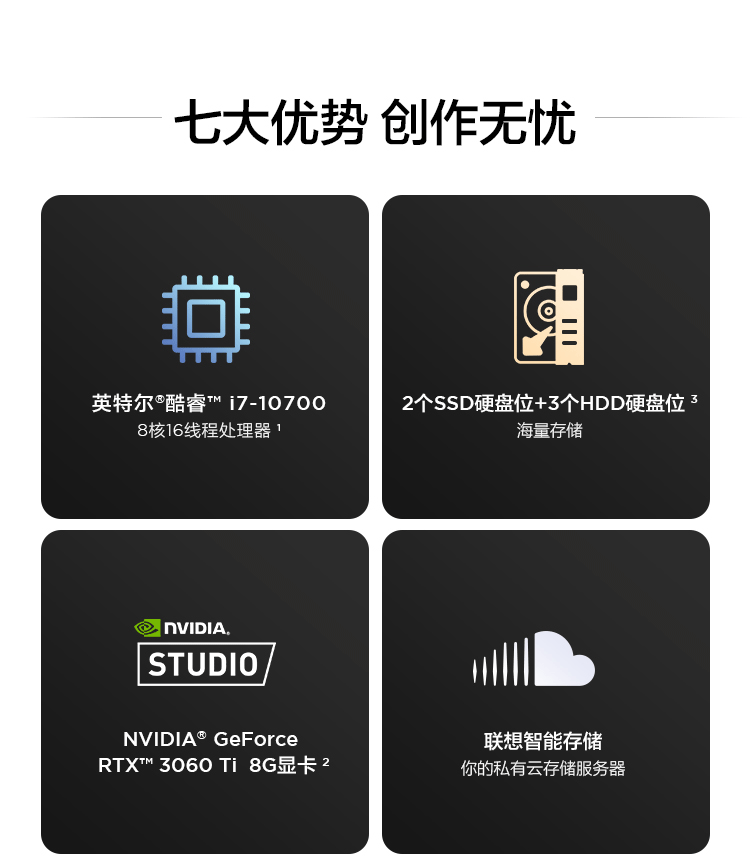 七大优势 创作无忧

英特尔®酷睿™ i7-10700
8核16线程处理器$^{1}$

2个SSD硬盘位+3个HDD硬盘位$^{3}$
海量存储

NVIDIA.
STUDIO

NVIDIA® GeForce
RTX™ 3060 Ti 8G显卡$^{2}$

联想智能存储
你的私有云存储服务器