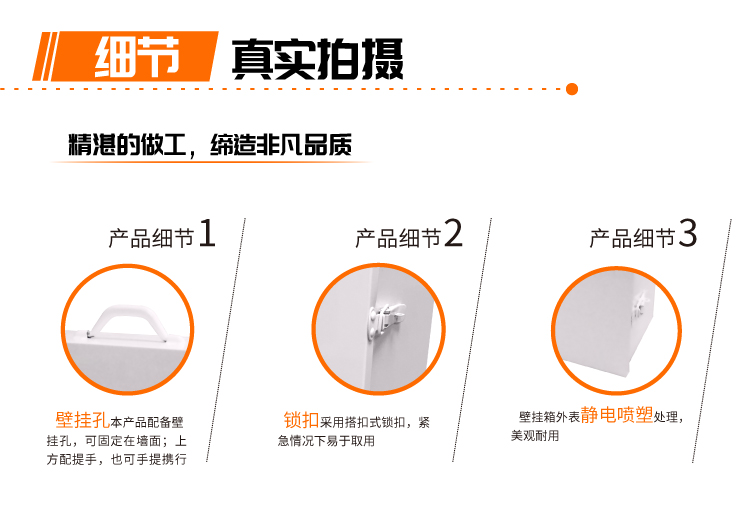 细节 真实拍摄

精湛的做工，缔造非凡品质

产品细节1

壁挂孔本产品配备壁挂孔，可固定在墙面；上方配提手，也可手提携行

产品细节2

锁扣采用搭扣式锁扣，紧急情况下易于取用

产品细节3

壁挂箱外表静电喷塑处理，美观耐用