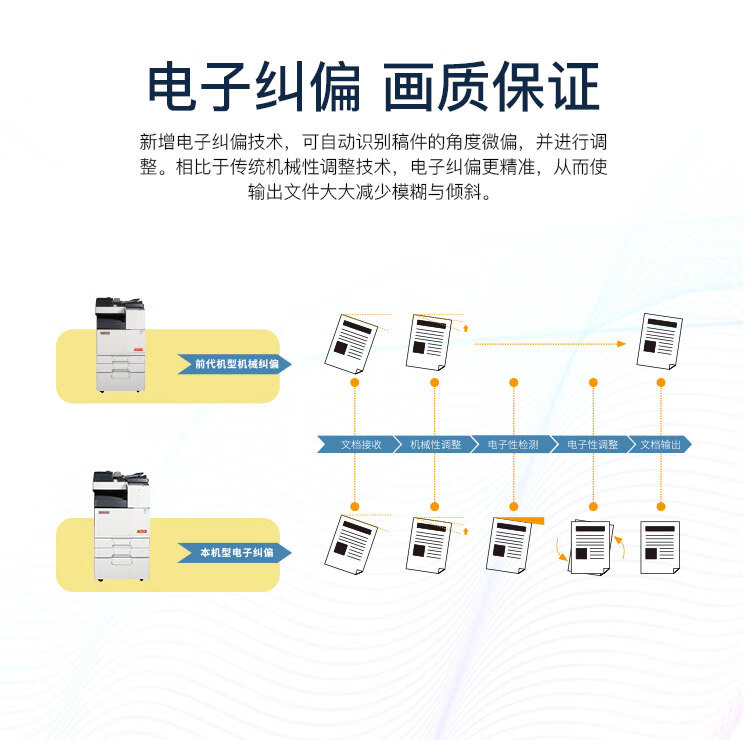 电子纠偏 画质保证

新增电子纠偏技术，可自动识别稿件的角度微偏，并进行调整。相比于传统机械性调整技术，电子纠偏更精准，从而使输出文件大大减少模糊与倾斜。

前代机型机械纠偏

文档接收
机械性调整
电子性检测
电子性调整
文档输出

本机型电子纠偏