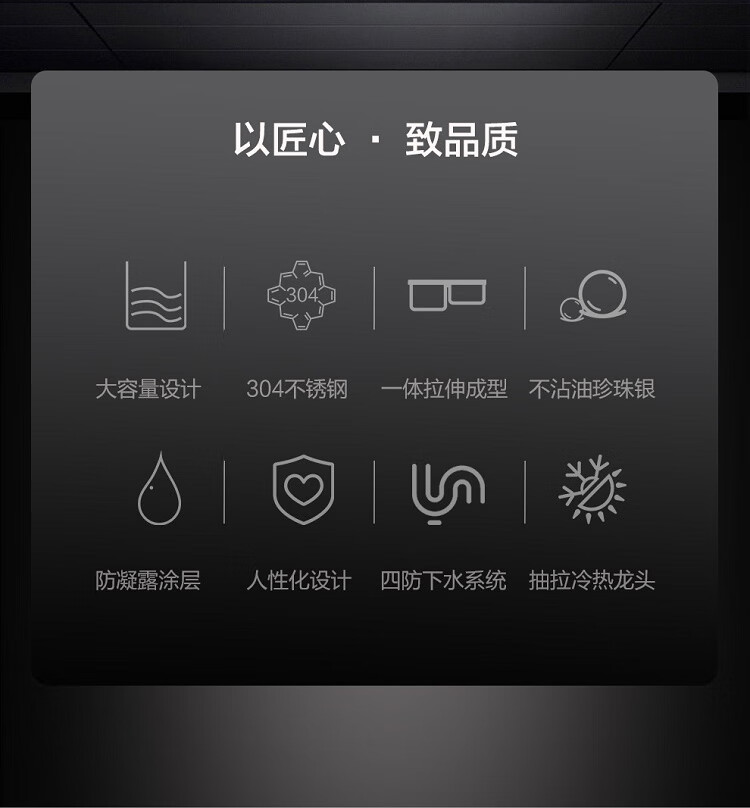 以匠心 · 致品质

304

大容量设计 304不锈钢 一体拉伸成型 不沾油珍珠银

防凝露涂层 人性化设计 四防下水系统 抽拉冷热龙头