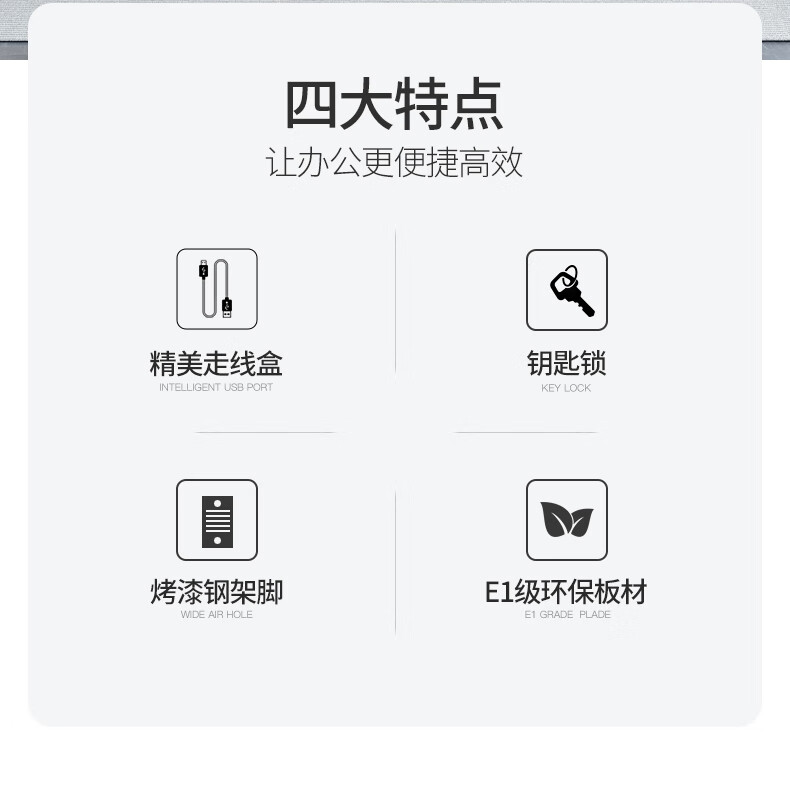 四大特点
让办公更便捷高效

精美走线盒
INTELLIGENT USB PORT

钥匙锁
KEY LOCK

烤漆钢架脚
WIDE AIR HOLE

E1级环保板材
E1 GRADE PLADE