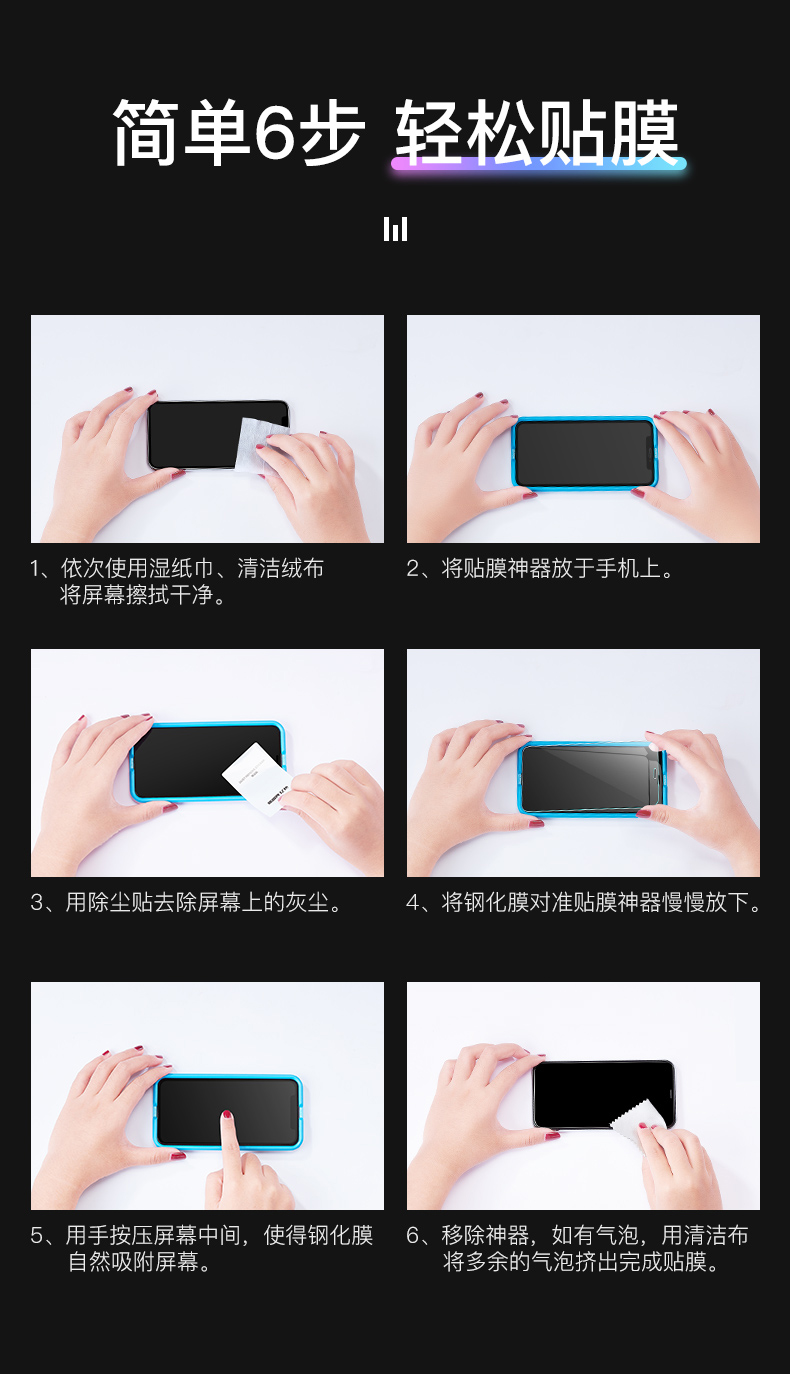 简单6步 轻松贴膜

1、依次使用湿纸巾、清洁绒布将屏幕擦拭干净。

2、将贴膜神器放于手机上。

3、用除尘贴去除屏幕上的灰尘。

4、将钢化膜对准贴膜神器慢慢放下。

5、用手按压屏幕中间，使得钢化膜自然吸附屏幕。

6、移除神器，如有气泡，用清洁布将多余的气泡挤出完成贴膜。