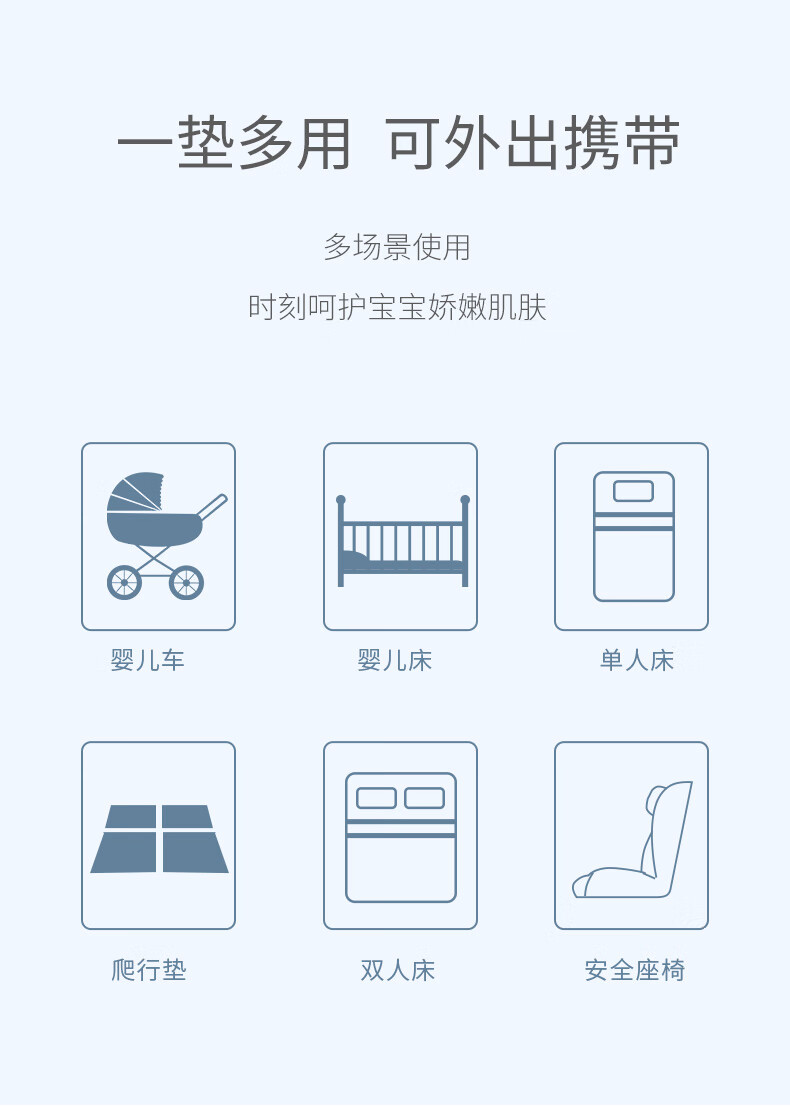 一垫多用 可外出携带

多场景使用

时刻呵护宝宝娇嫩肌肤

婴儿车

婴儿床

单人床

爬行垫

双人床

安全座椅