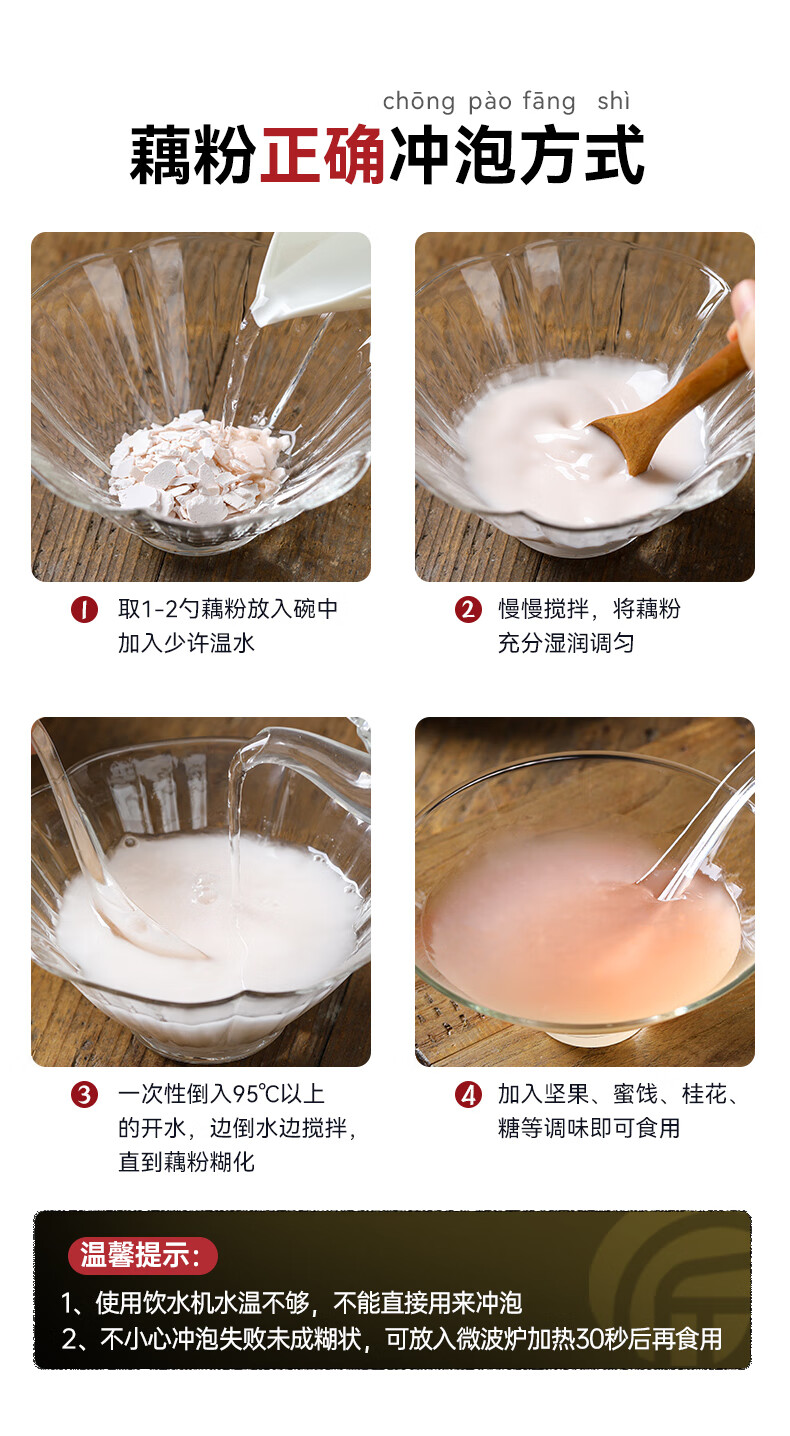 chōng pào fāng shì

藕粉正确冲泡方式

1 取1-2勺藕粉放入碗中加入少许温水

2 慢慢搅拌，将藕粉充分湿润调匀

3 一次性倒入95℃以上的开水，边倒水边搅拌，直到藕粉糊化

4 加入坚果、蜜饯、桂花、糖等调味即可食用

温馨提示：

1、使用饮水机水温不够，不能直接用来冲泡

2、不小心冲泡失败未成糊状，可放入微波炉加热30秒后再食用