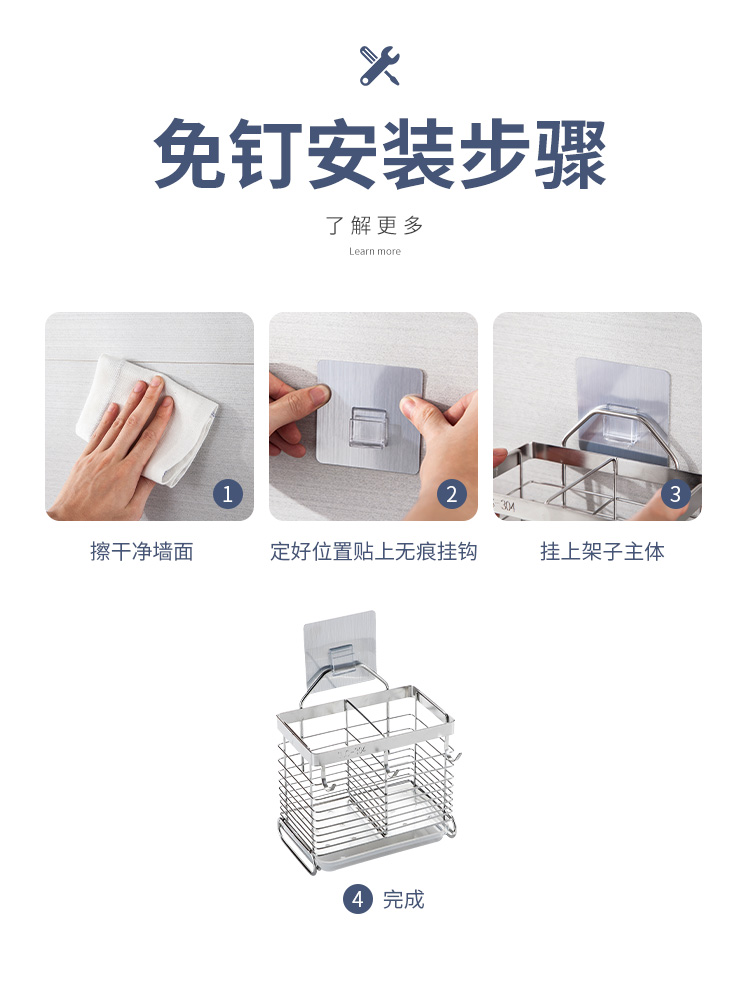 免钉安装步骤

了解更多
Learn more

1
擦干净墙面

2
定好位置贴上无痕挂钩

3
挂上架子主体

4 完成