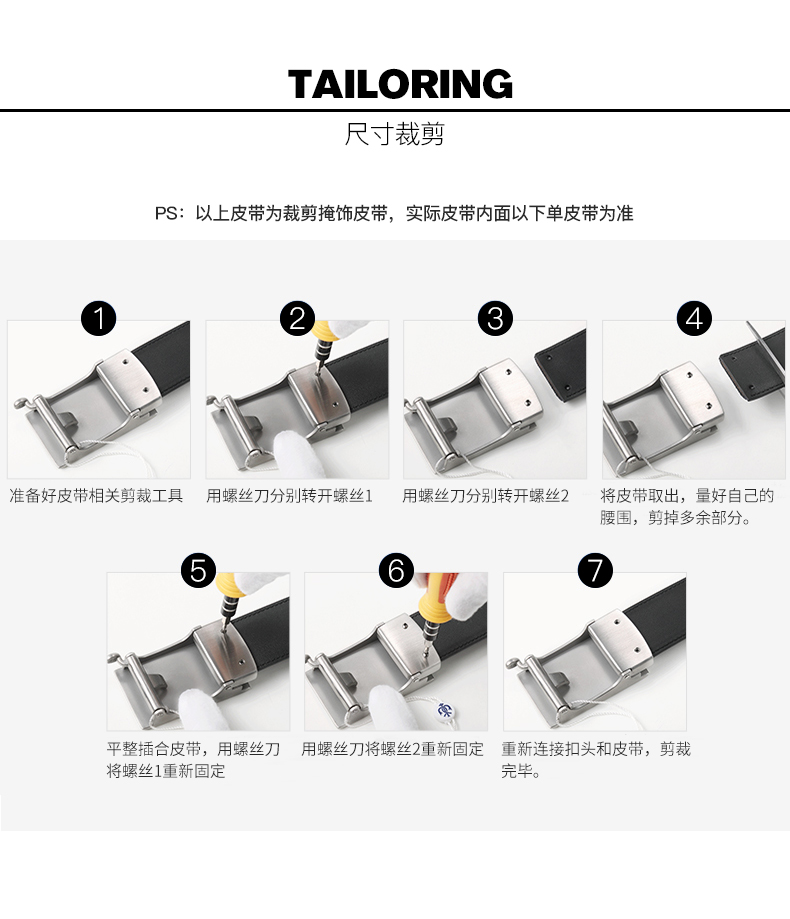 TAILORING

尺寸裁剪

PS：以上皮带为裁剪掩饰皮带，实际皮带内面以下单皮带为准

1

准备好皮带相关剪裁工具

2

用螺丝刀分别转开螺丝1

3

用螺丝刀分别转开螺丝2

4

将皮带取出，量好自己的腰围，剪掉多余部分。

5

平整插合皮带，用螺丝刀将螺丝1重新固定

6

用螺丝刀将螺丝2重新固定

7

重新连接扣头和皮带，剪裁完毕。