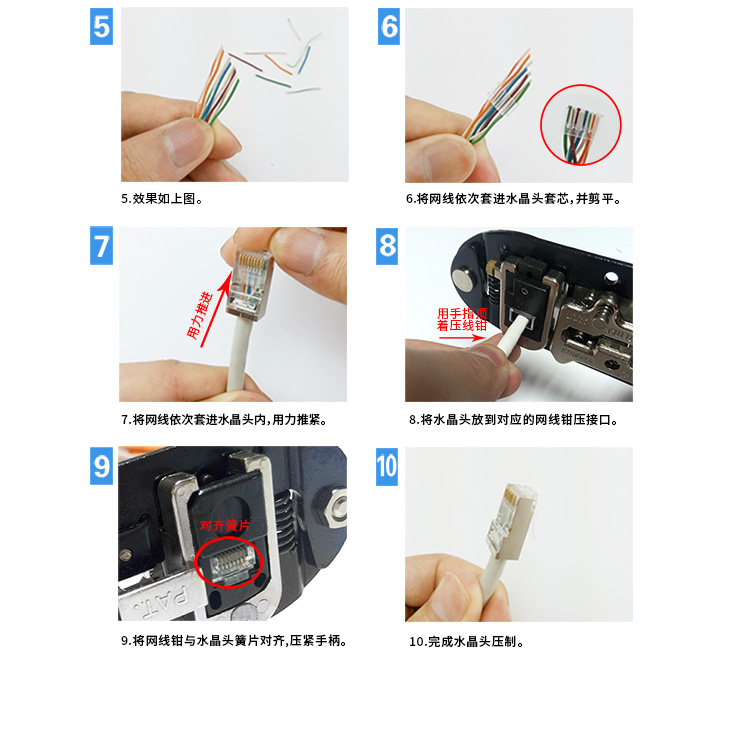 5

5.效果如上图。

6

6.将网线依次套进水晶头套芯，并剪平。

7

用力推进

7.将网线依次套进水晶头内，用力推紧。

8

用手指顶着压线钳

8.将水晶头放到对应的网线钳压接口。

9

对齐簧片

PAT.

9.将网线钳与水晶头簧片对齐，压紧手柄。

10

10.完成水晶头压制。