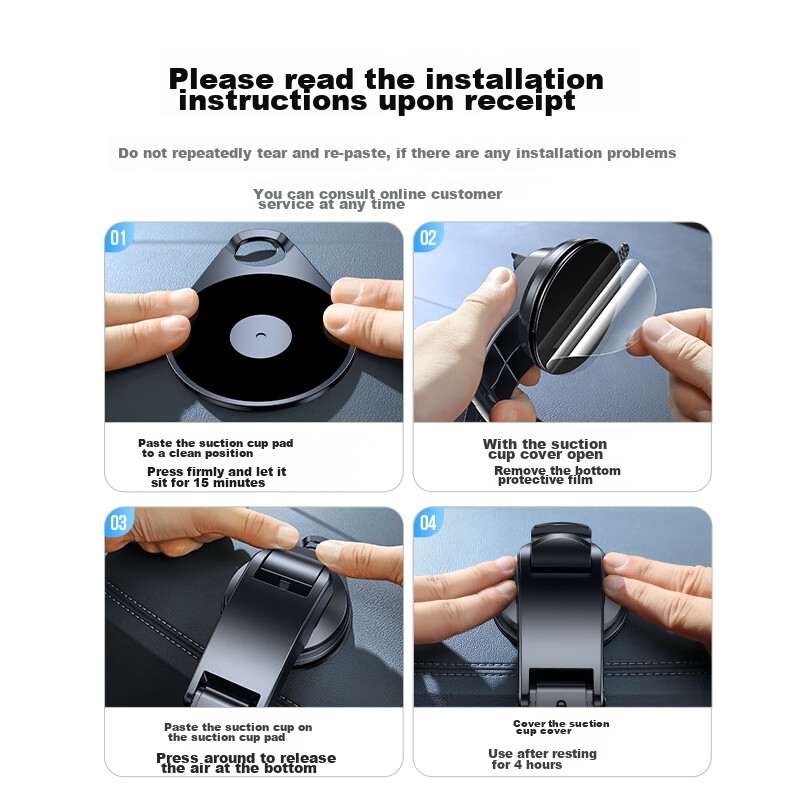 Please read the installation instructions upon receipt

Do not repeatedly tear and re-paste, if there are any installation problems

You can consult online customer service at any time

01

Paste the suction cup pad to a clean position

Press firmly and let it sit for 15 minutes

02

With the suction cup cover open

Remove the bottom protective film

03

Paste the suction cup on the suction cup pad

Press around to release the air at the bottom

04

Cover the suction cup cover

Use after resting for 4 hours