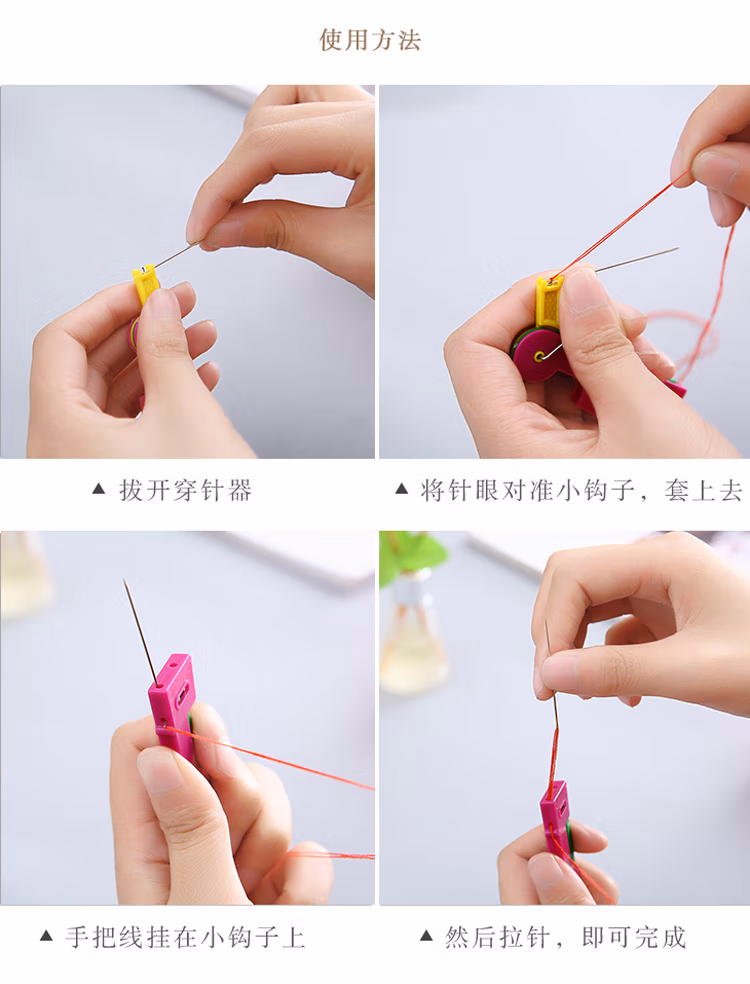 使用方法

▲ 拔开穿针器

▲ 将针眼对准小钩子，套上去

▲ 手把线挂在小钩子上

▲ 然后拉针，即可完成