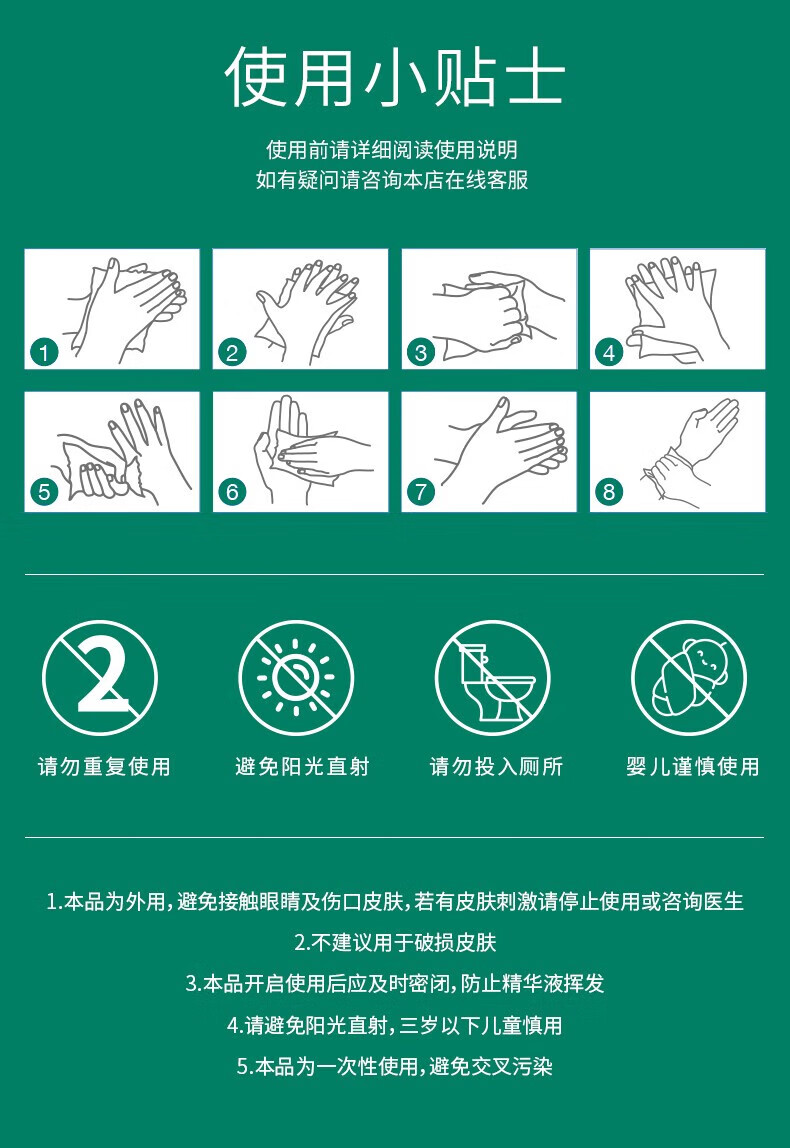 使用小贴士

使用前请详细阅读使用说明
如有疑问请咨询本店在线客服

1 2 3 4
5 6 7 8

2

请勿重复使用 避免阳光直射 请勿投入厕所 婴儿谨慎使用

1.本品为外用，避免接触眼睛及伤口皮肤，若有皮肤刺激请停止使用或咨询医生
2.不建议用于破损皮肤
3.本品开启使用后应及时密闭，防止精华液挥发
4.请避免阳光直射，三岁以下儿童慎用
5.本品为一次性使用，避免交叉污染