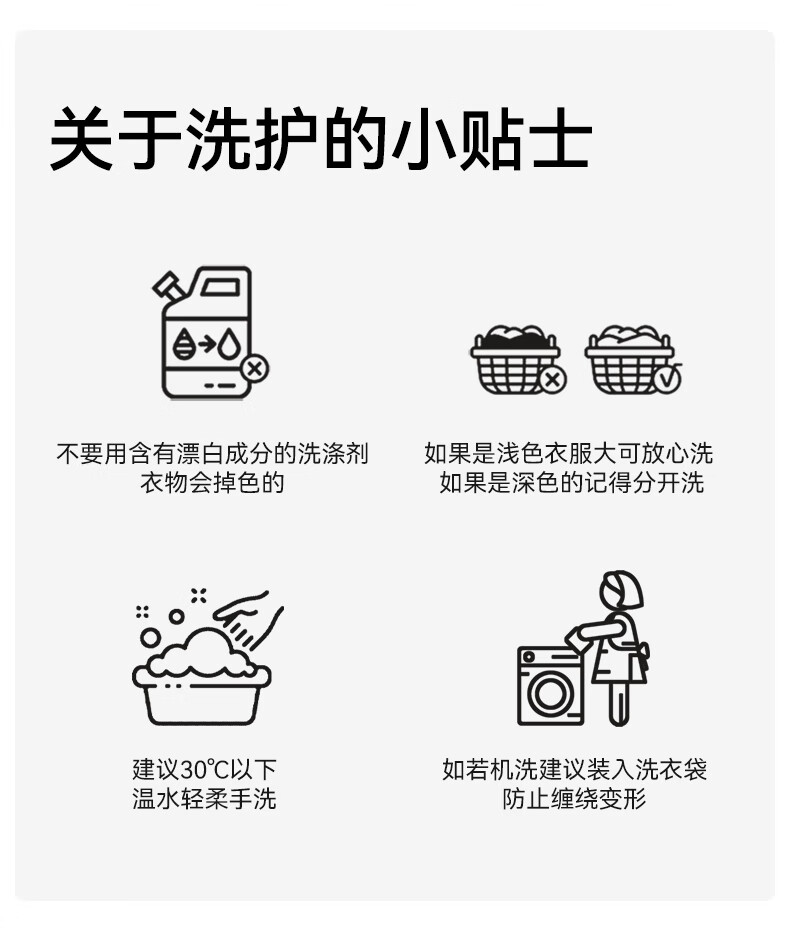 关于洗护的小贴士

不要用含有漂白成分的洗涤剂
衣物会掉色的

如果是浅色衣服大可放心洗
如果是深色的记得分开洗

建议30℃以下
温水轻柔手洗

如若机洗建议装入洗衣袋
防止缠绕变形