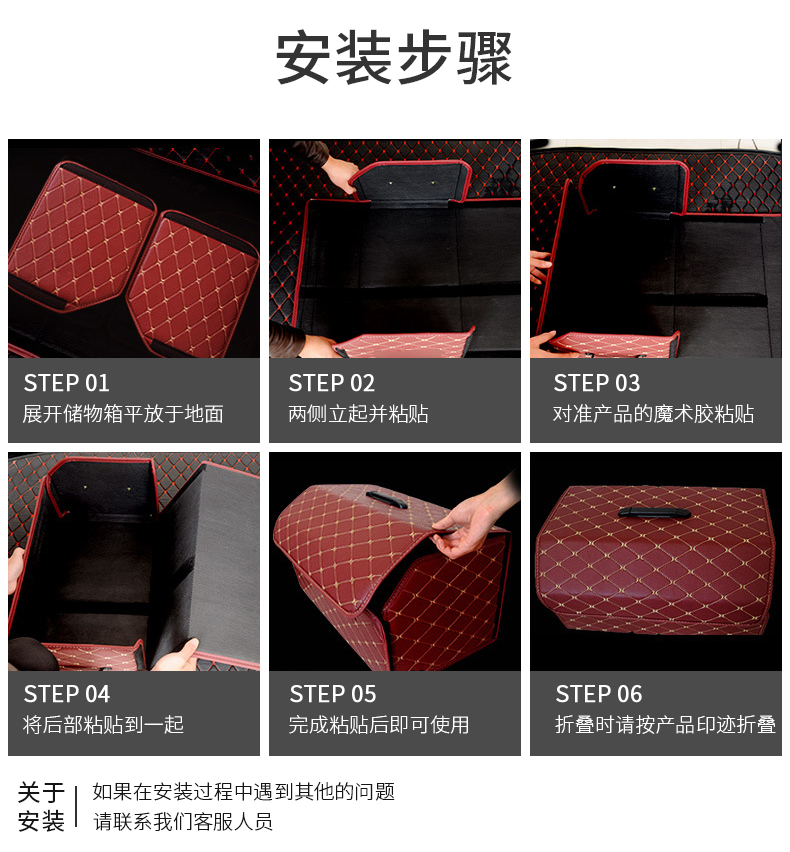 安装步骤

STEP 01
展开储物箱平放于地面

STEP 02
两侧立起并粘贴

STEP 03
对准产品的魔术胶粘贴

STEP 04
将后部粘贴到一起

STEP 05
完成粘贴后即可使用

STEP 06
折叠时请按产品印迹折叠

关于安装
如果在安装过程中遇到其他的问题
请联系我们客服人员