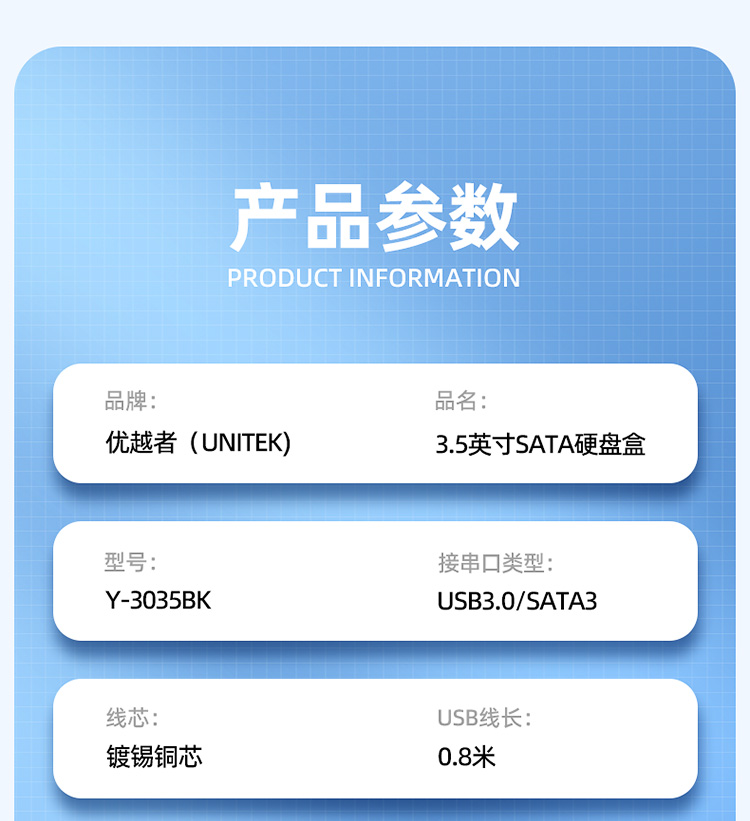 产品参数
PRODUCT INFORMATION

品牌：
优越者（UNITEK)

品名：
3.5英寸SATA硬盘盒

型号：
Y-3035BK

接串口类型：
USB3.0/SATA3

线芯：
镀锡铜芯

USB线长：
0.8米