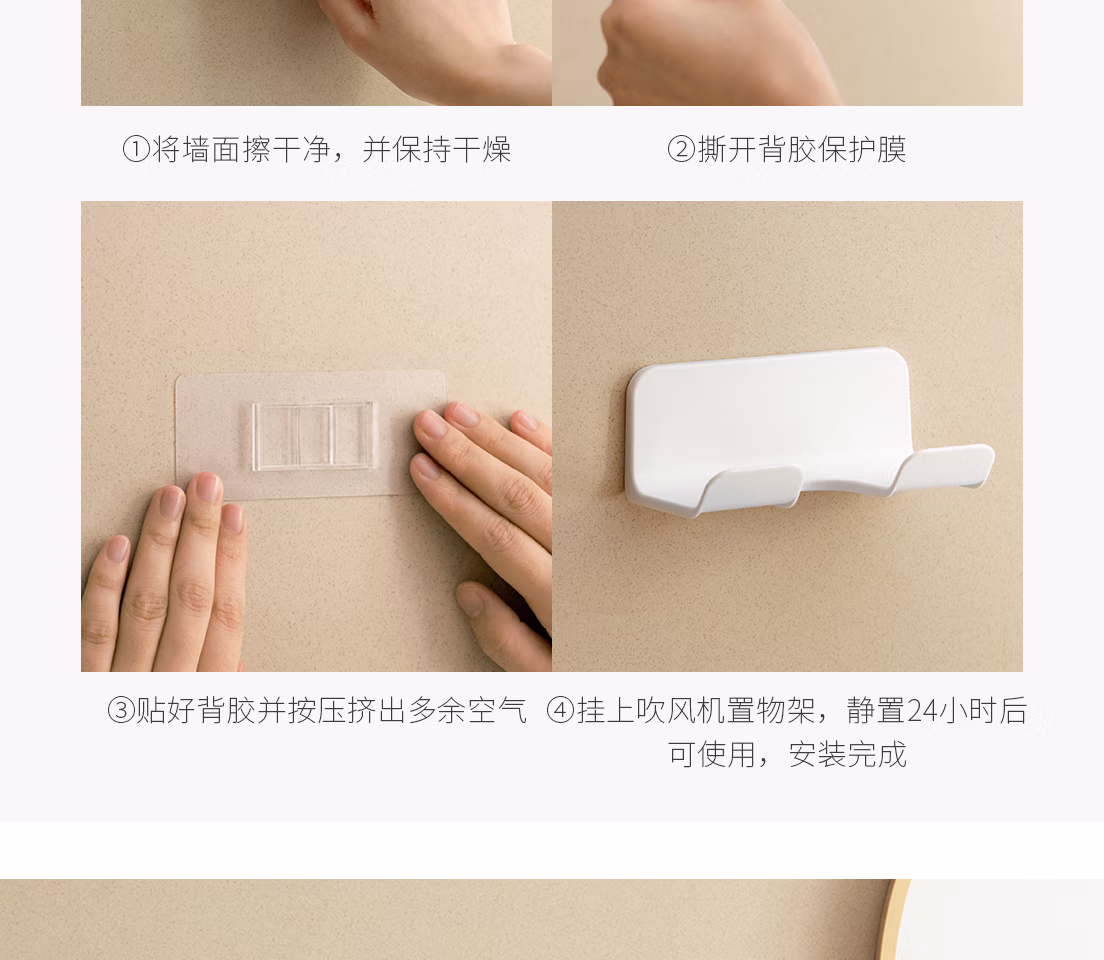 ①将墙面擦干净，并保持干燥

②撕开背胶保护膜

③贴好背胶并按压挤出多余空气

④挂上吹风机置物架，静置24小时后可使用，安装完成