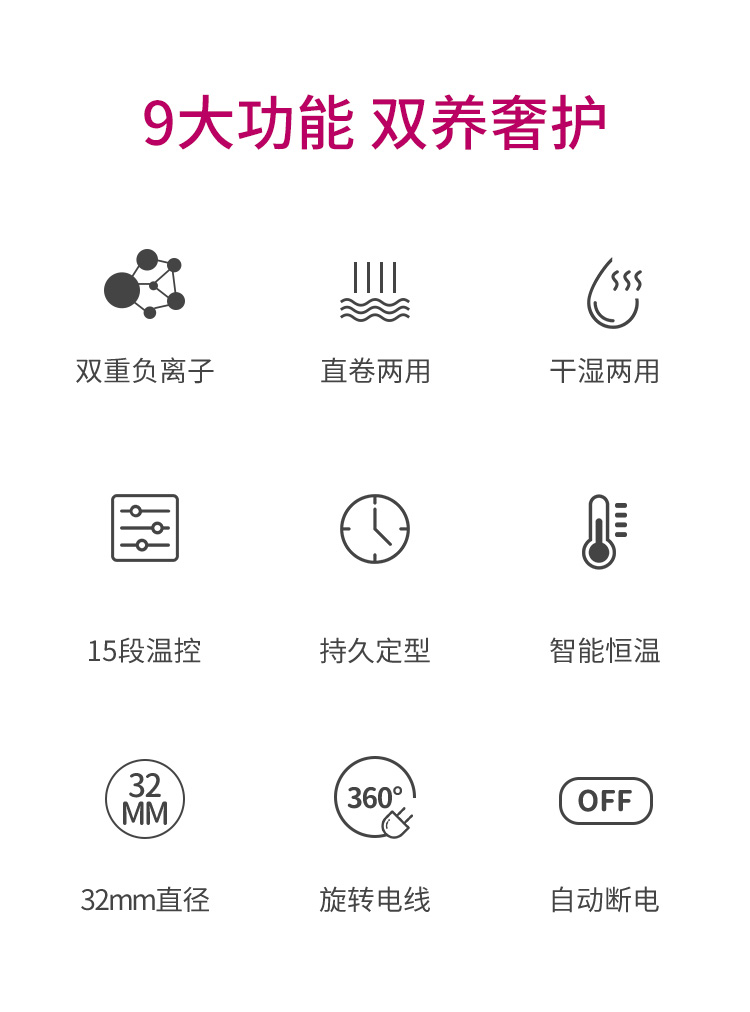 9大功能 双养奢护

双重负离子

直卷两用

干湿两用

15段温控

持久定型

智能恒温

32
MM

32mm直径

360°

旋转电线

OFF

自动断电