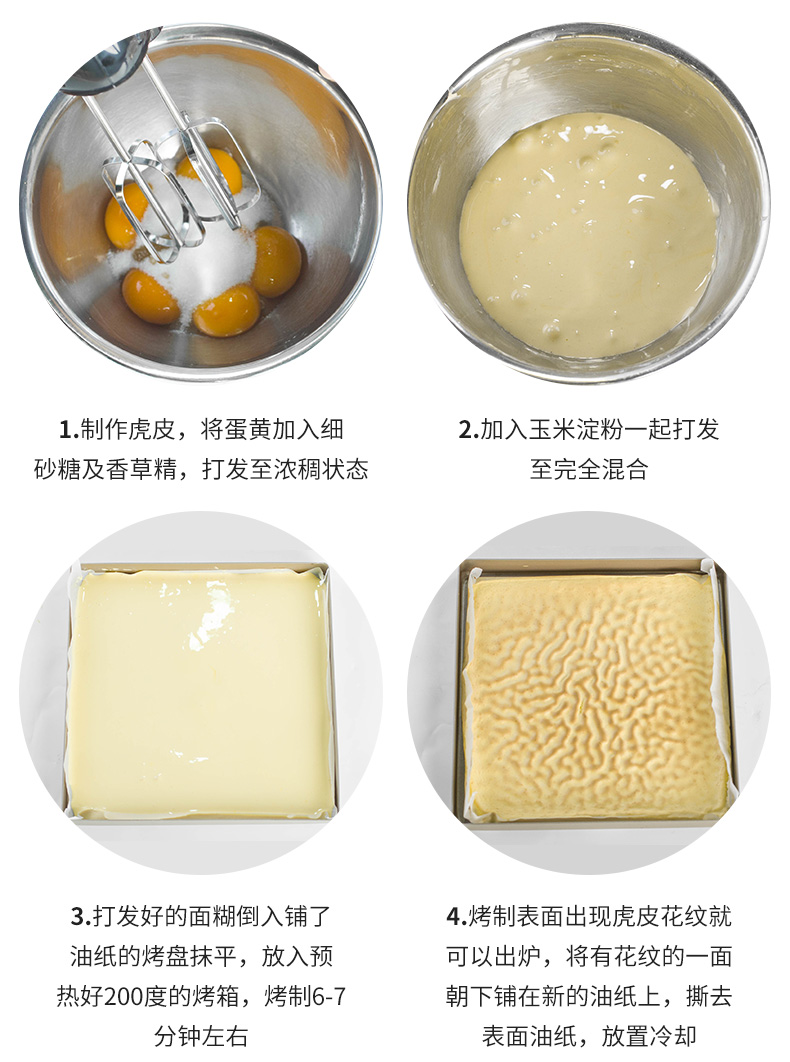 1.制作虎皮，将蛋黄加入细砂糖及香草精，打发至浓稠状态

2.加入玉米淀粉一起打发至完全混合

3.打发好的面糊倒入铺了油纸的烤盘抹平，放入预热好200度的烤箱，烤制6-7分钟左右

4.烤制表面出现虎皮花纹就可以出炉，将有花纹的一面朝下铺在新的油纸上，撕去表面油纸，放置冷却