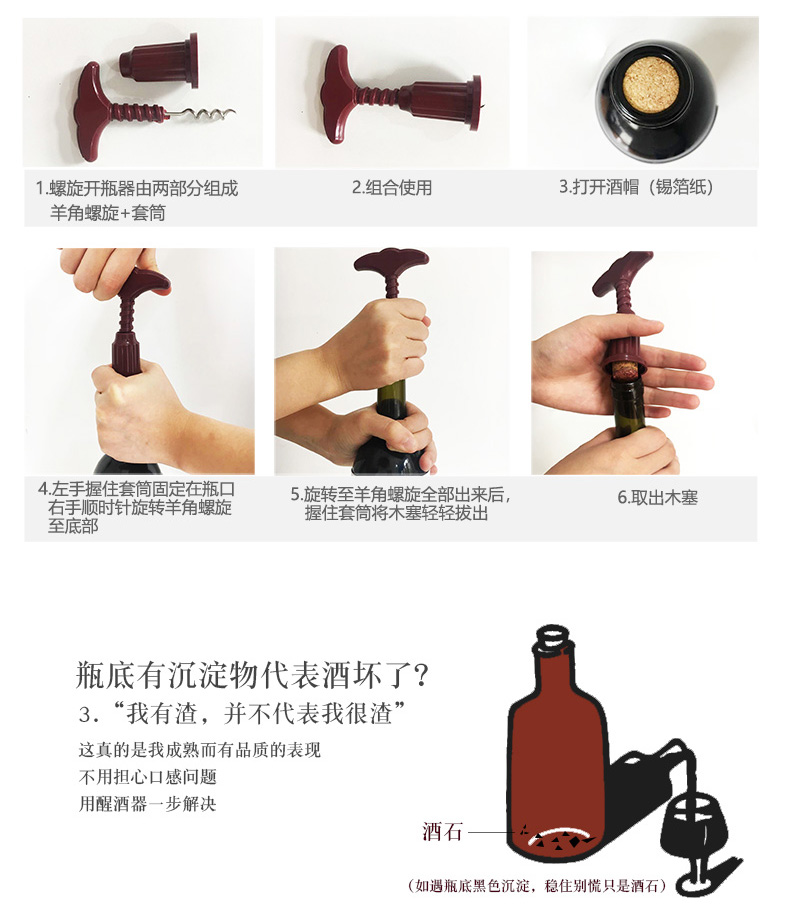 1.螺旋开瓶器由两部分组成
羊角螺旋+套筒

2.组合使用

3.打开酒帽（锡箔纸）

4.左手握住套筒固定在瓶口
右手顺时针旋转羊角螺旋
至底部

5.旋转至羊角螺旋全部出来后，
握住套筒将木塞轻轻拔出

6.取出木塞

瓶底有沉淀物代表酒坏了？

3.“我有渣，并不代表我很渣”

这真的是我成熟而有品质的表现
不用担心口感问题
用醒酒器一步解决

酒石

（如遇瓶底黑色沉淀，稳住别慌只是酒石）