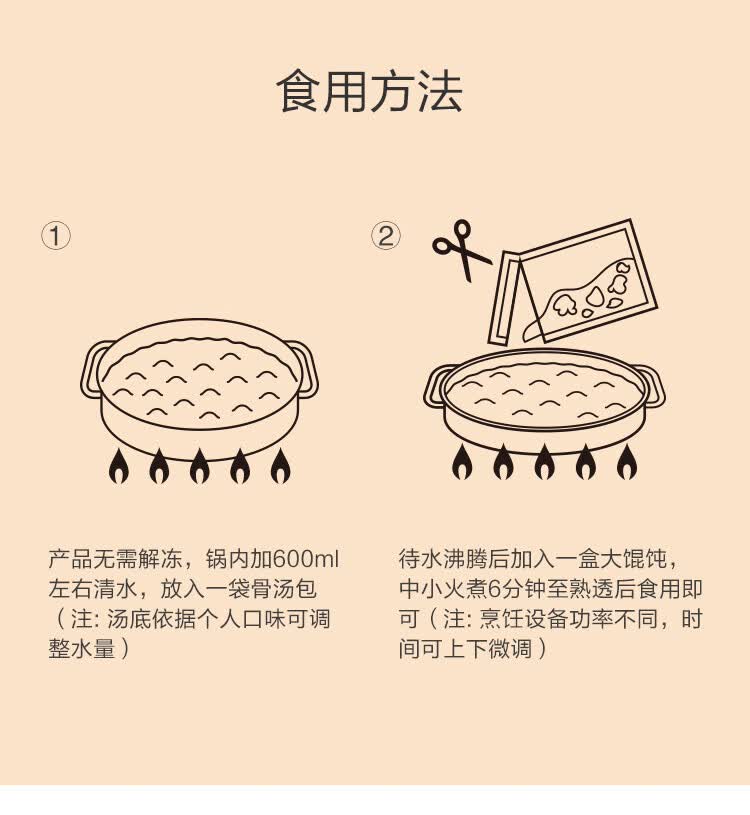 食用方法

①

产品无需解冻，锅内加600ml左右清水，放入一袋骨汤包（注: 汤底依据个人口味可调整水量）

②

待水沸腾后加入一盒大馄饨，中小火煮6分钟至熟透后食用即可（注: 烹饪设备功率不同，时间可上下微调）