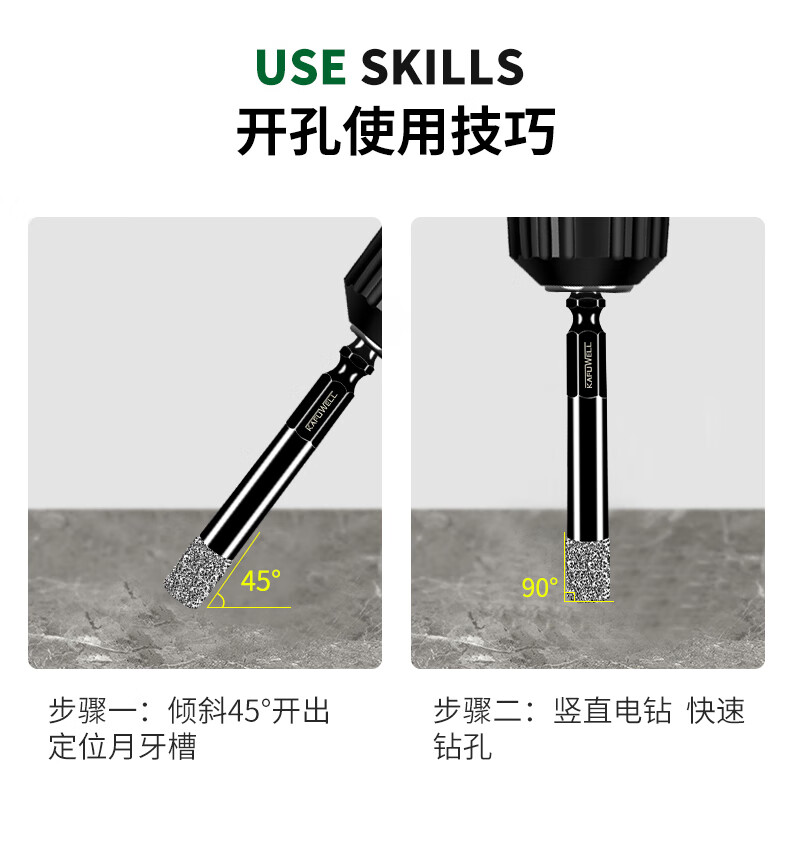 USE SKILLS
开孔使用技巧

KAFUWELL

45°

KAFUWELL

90°

步骤一：倾斜45°开出定位月牙槽

步骤二：竖直电钻 快速钻孔