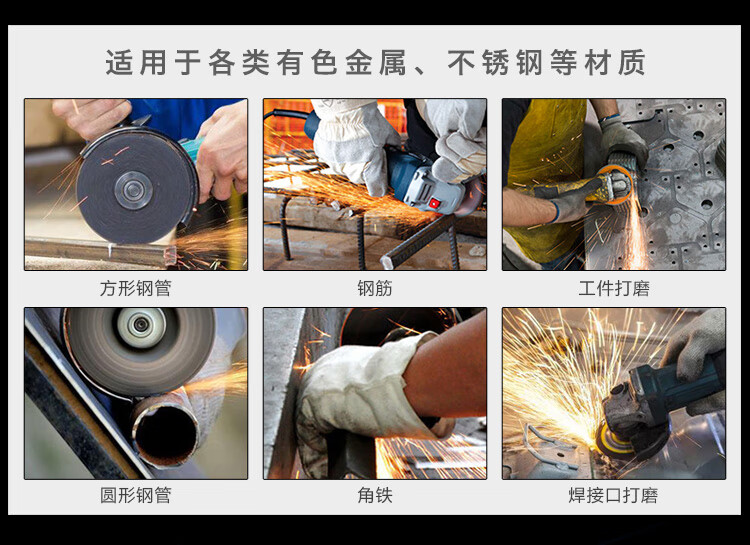 适用于各类有色金属、不锈钢等材质

方形钢管

钢筋

工件打磨

圆形钢管

角铁

焊接口打磨