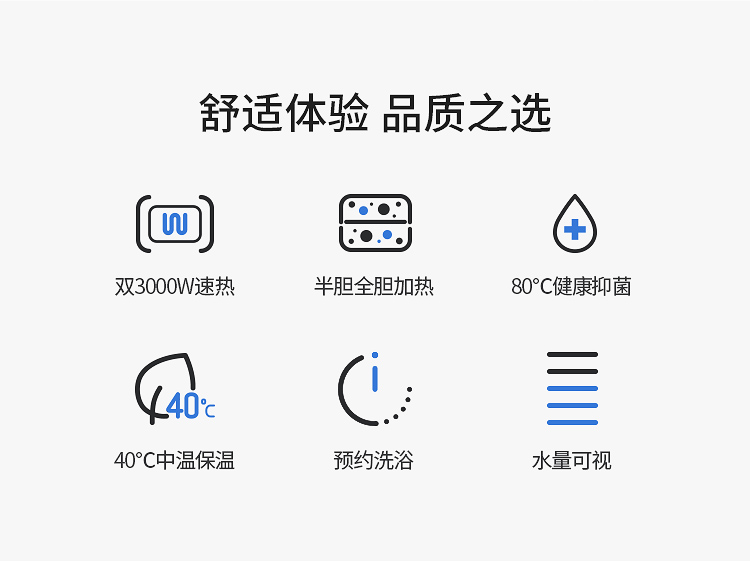 舒适体验 品质之选

双3000W速热

半胆全胆加热

80°C健康抑菌

40℃

40°C中温保温

预约洗浴

水量可视